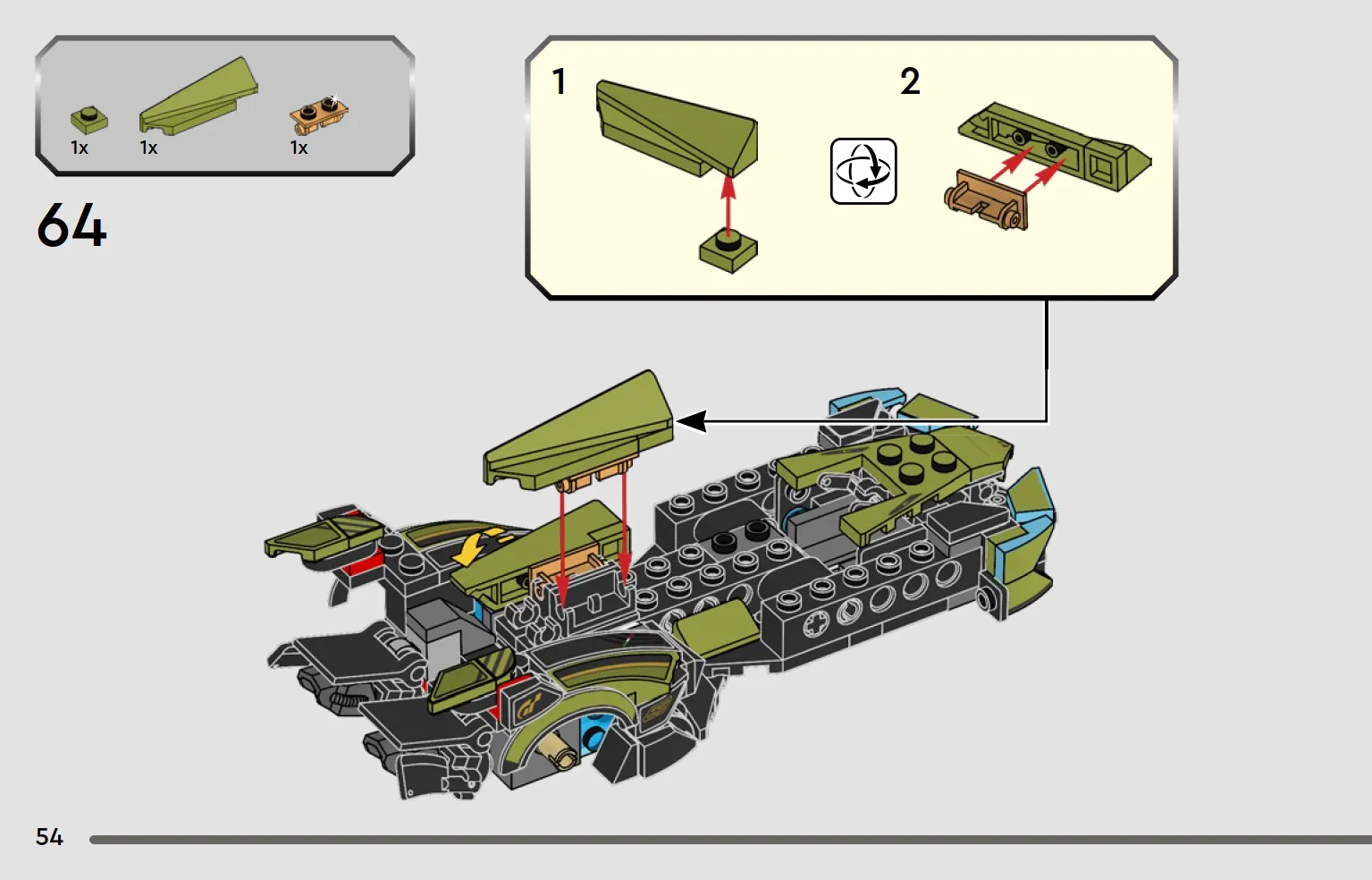 1x 1x 1x

64

1

2

54