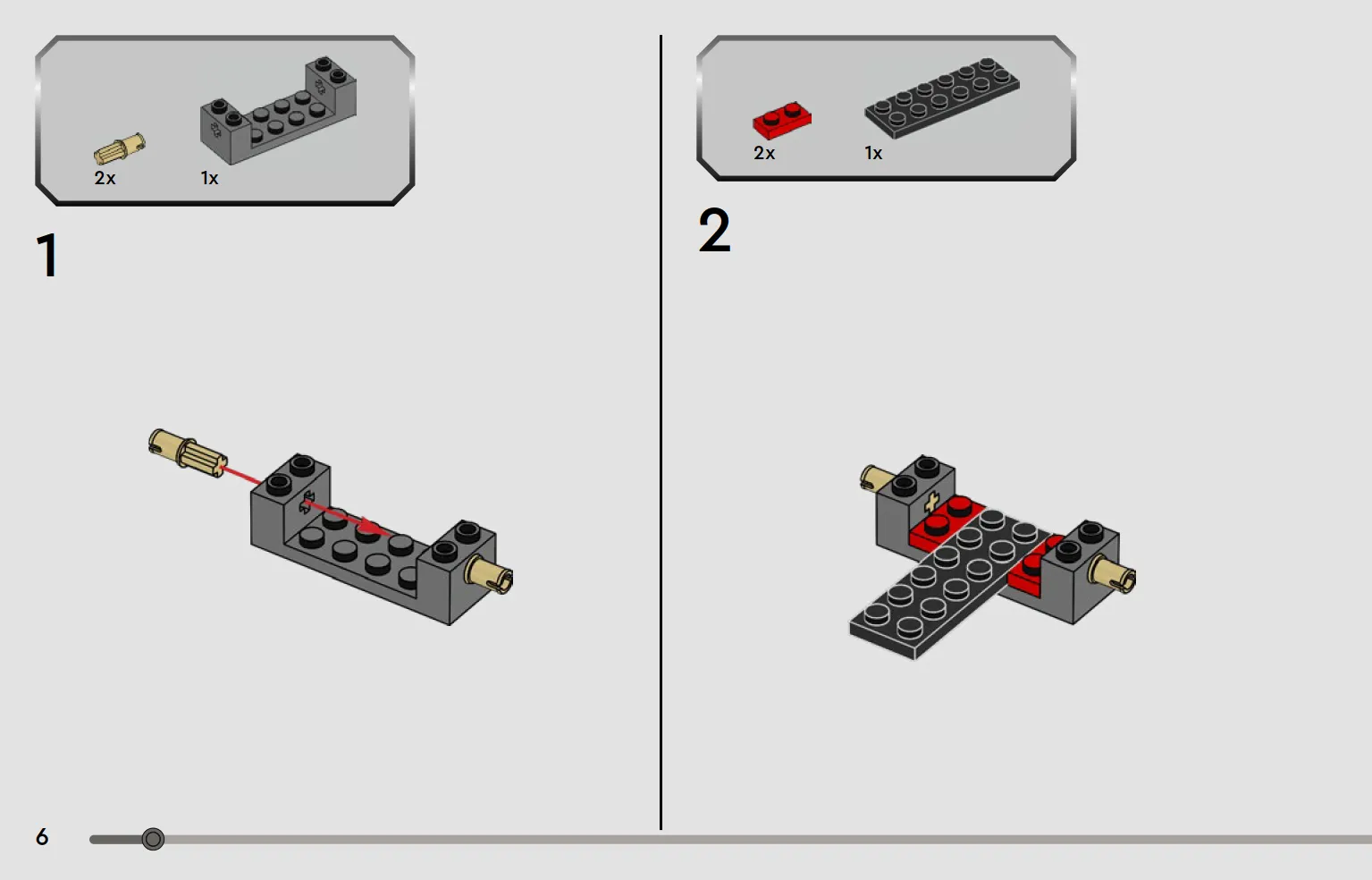 2x
1x

1

2x
1x

2

6