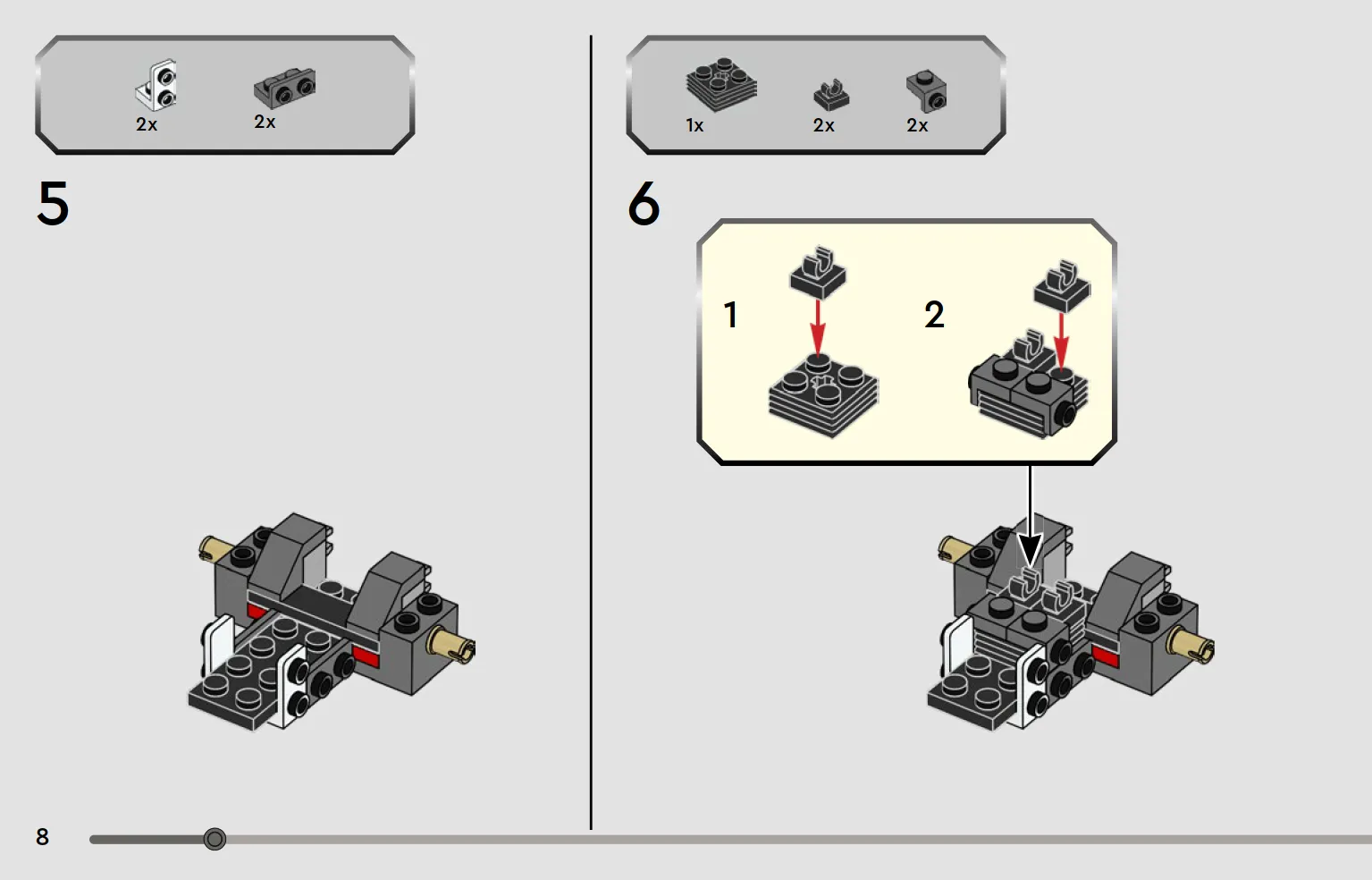 2x
2x

5

1x
2x
2x

6

1
2

8