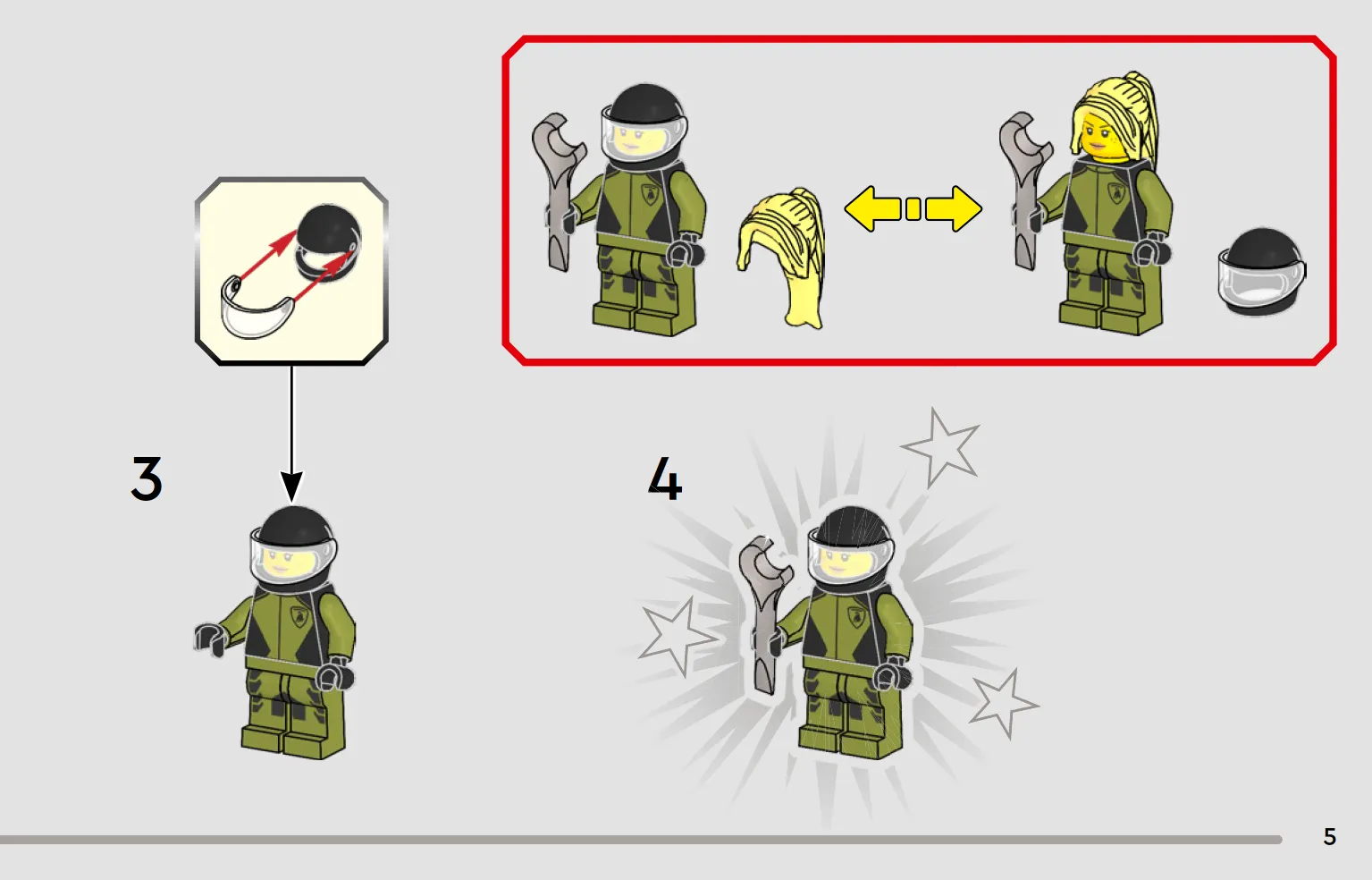 3

4

5