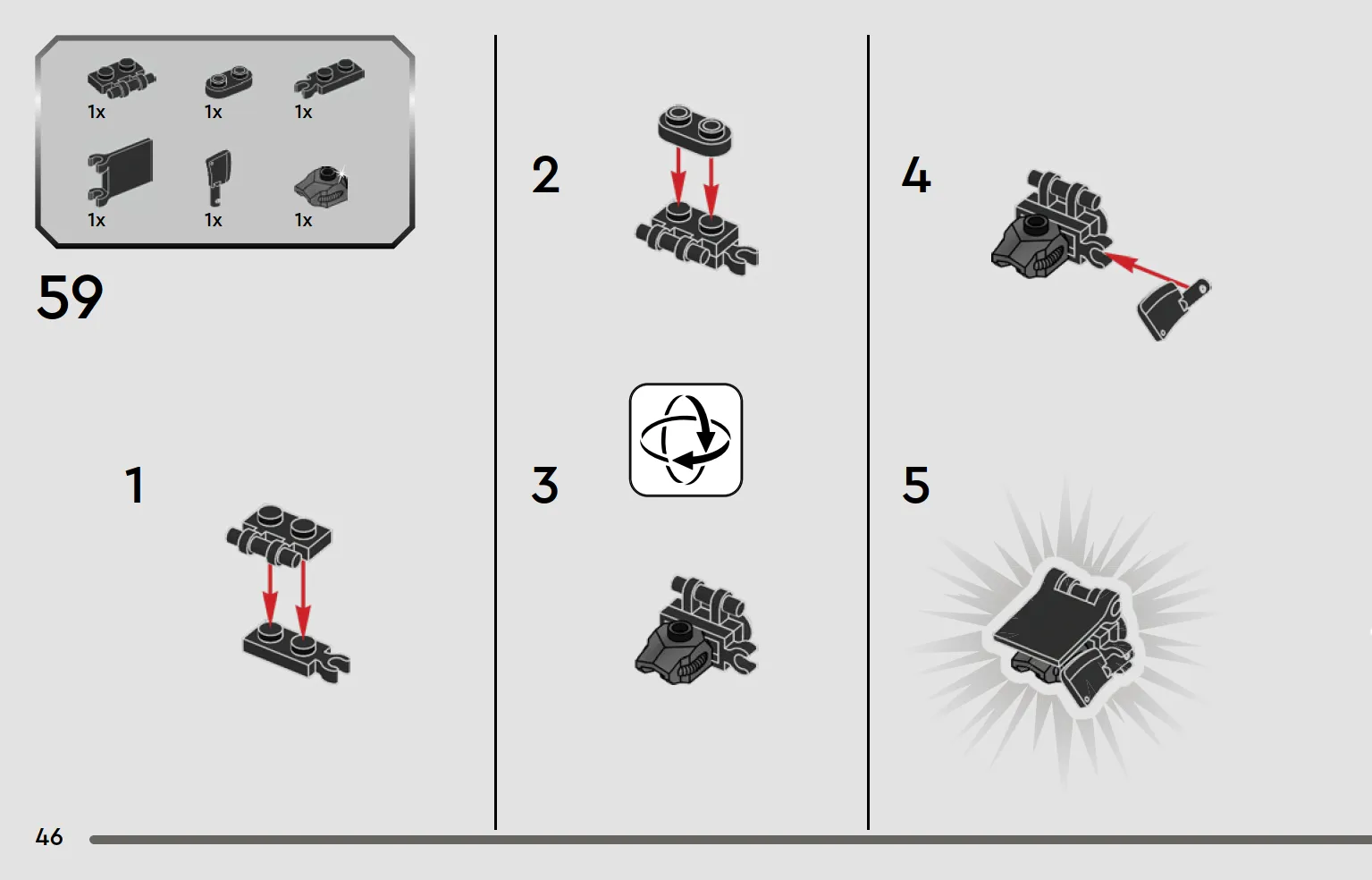 1x 1x 1x
1x 1x 1x

59

1

2

3

4

5

46