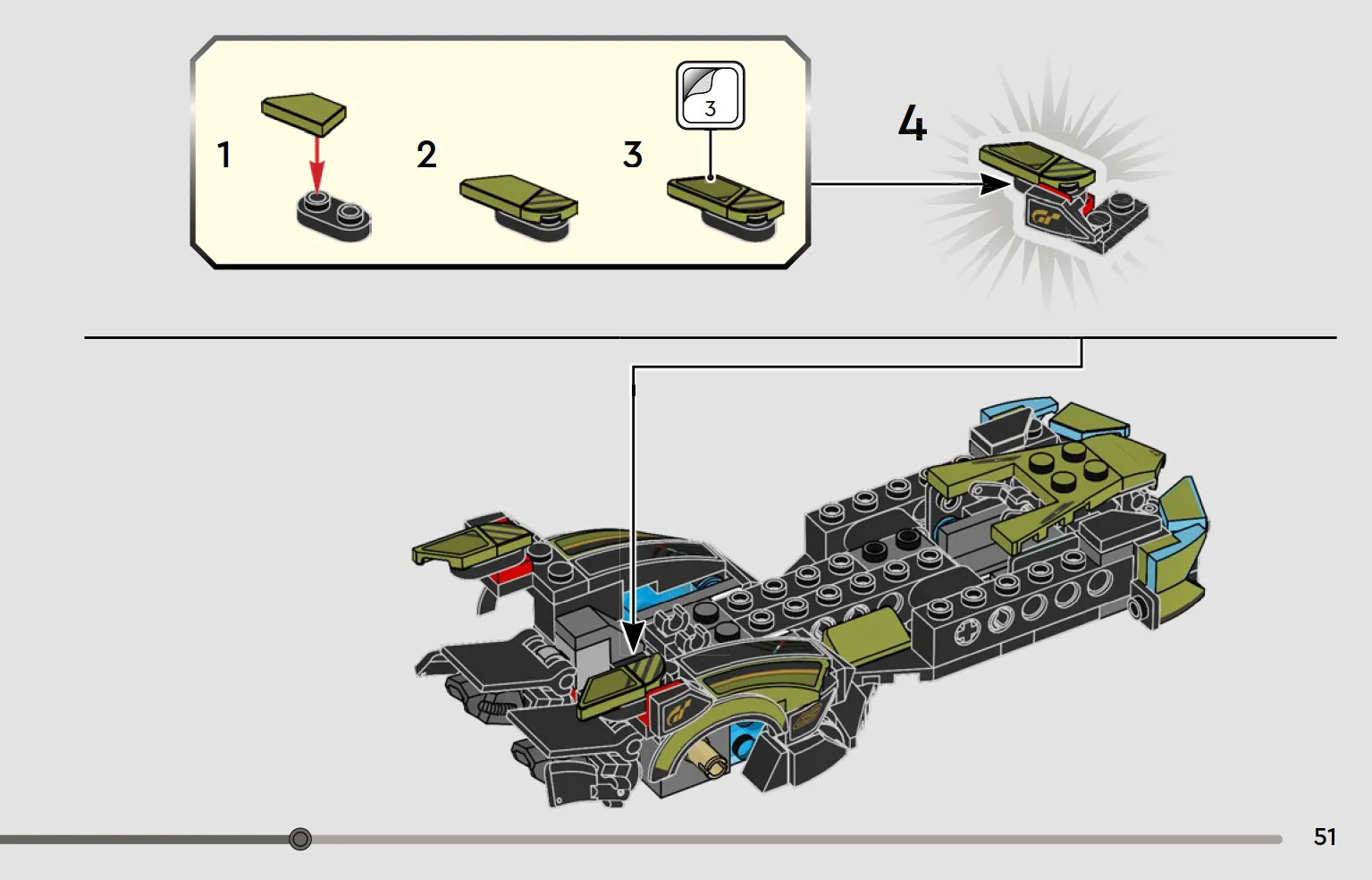 1

2

3

3

4

51