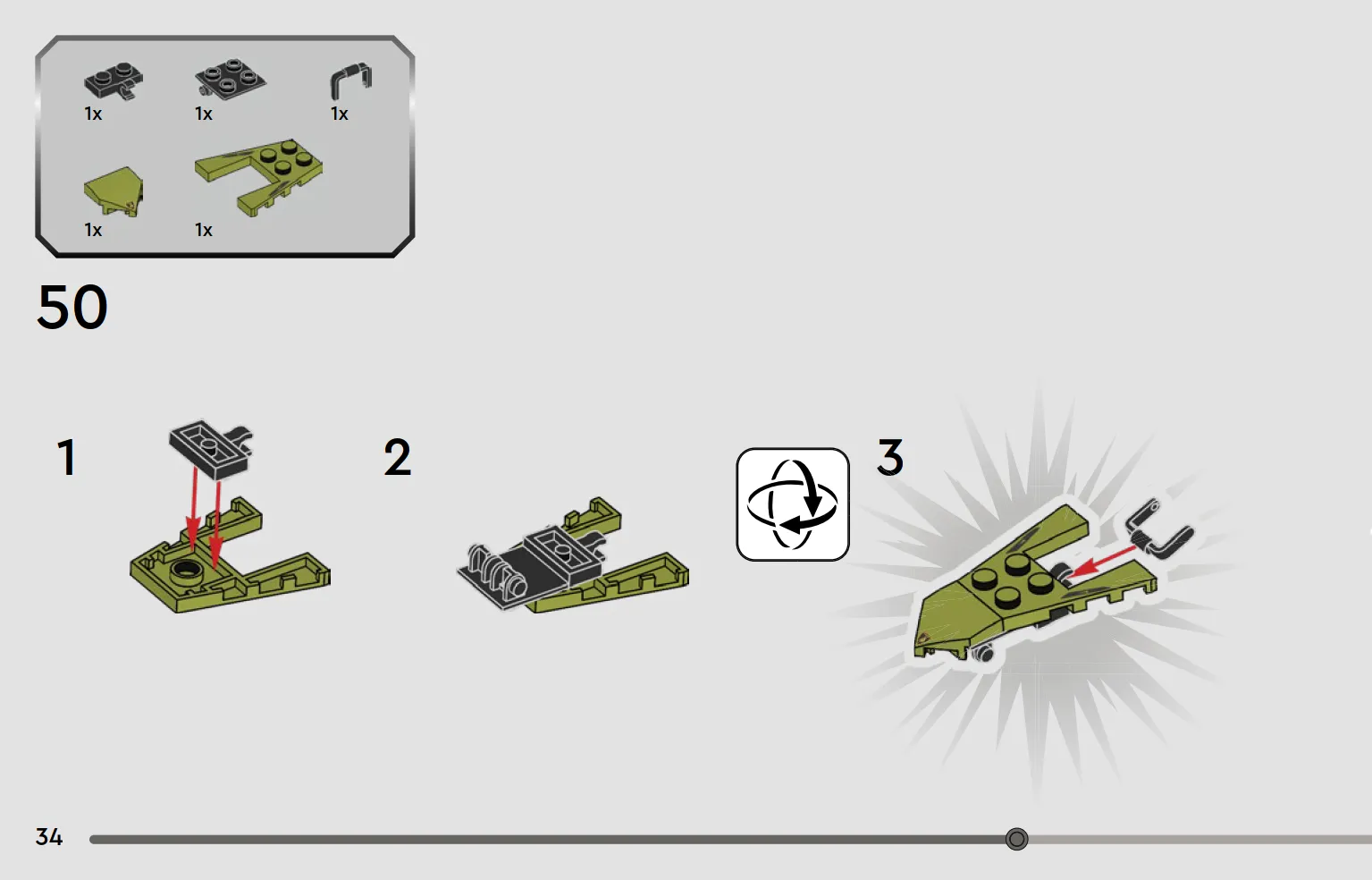 1x
1x
1x
1x
1x

50

1

2

3

34