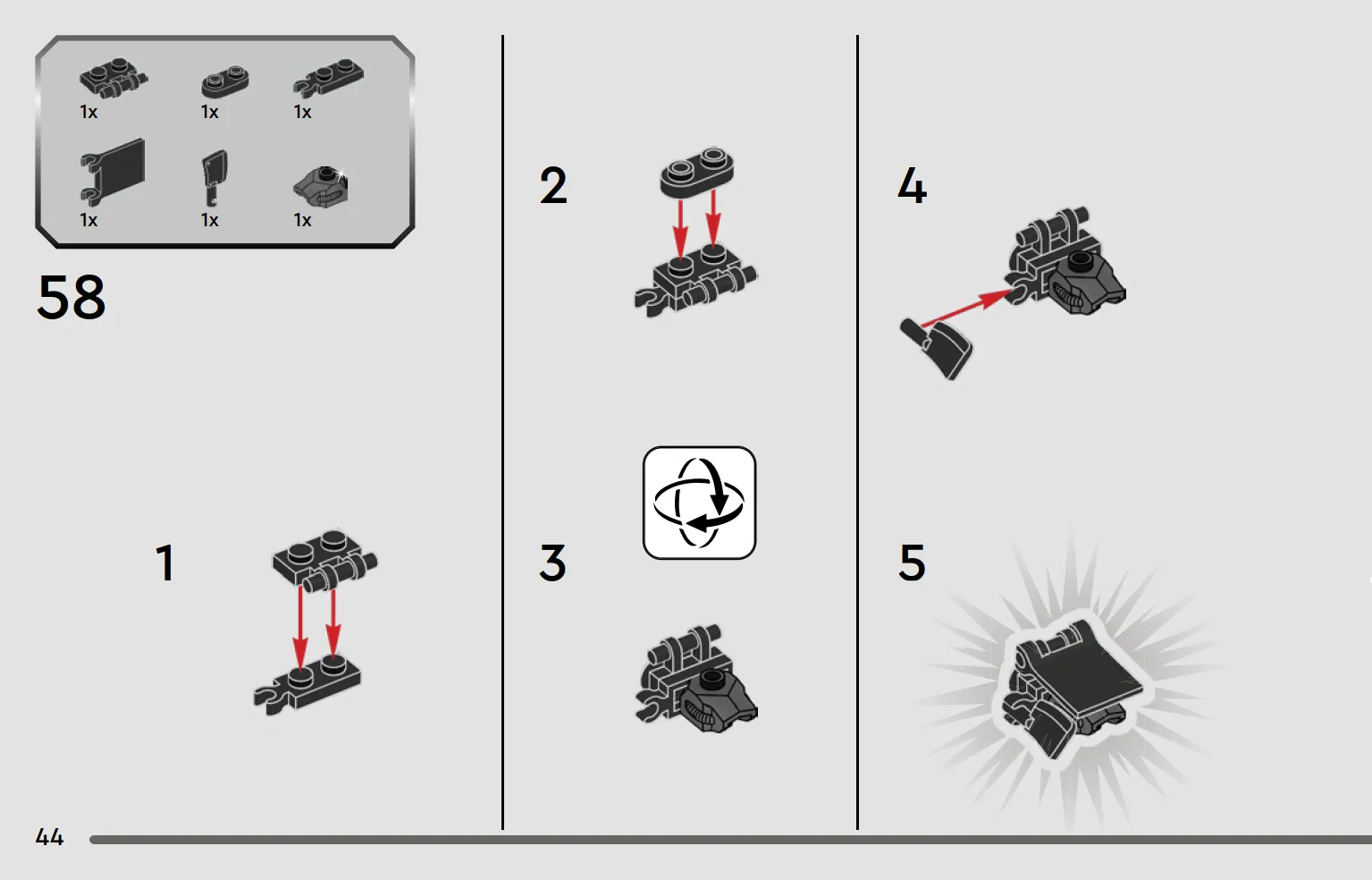 1x 1x 1x
1x 1x 1x

58

1

2

3

4

5

44