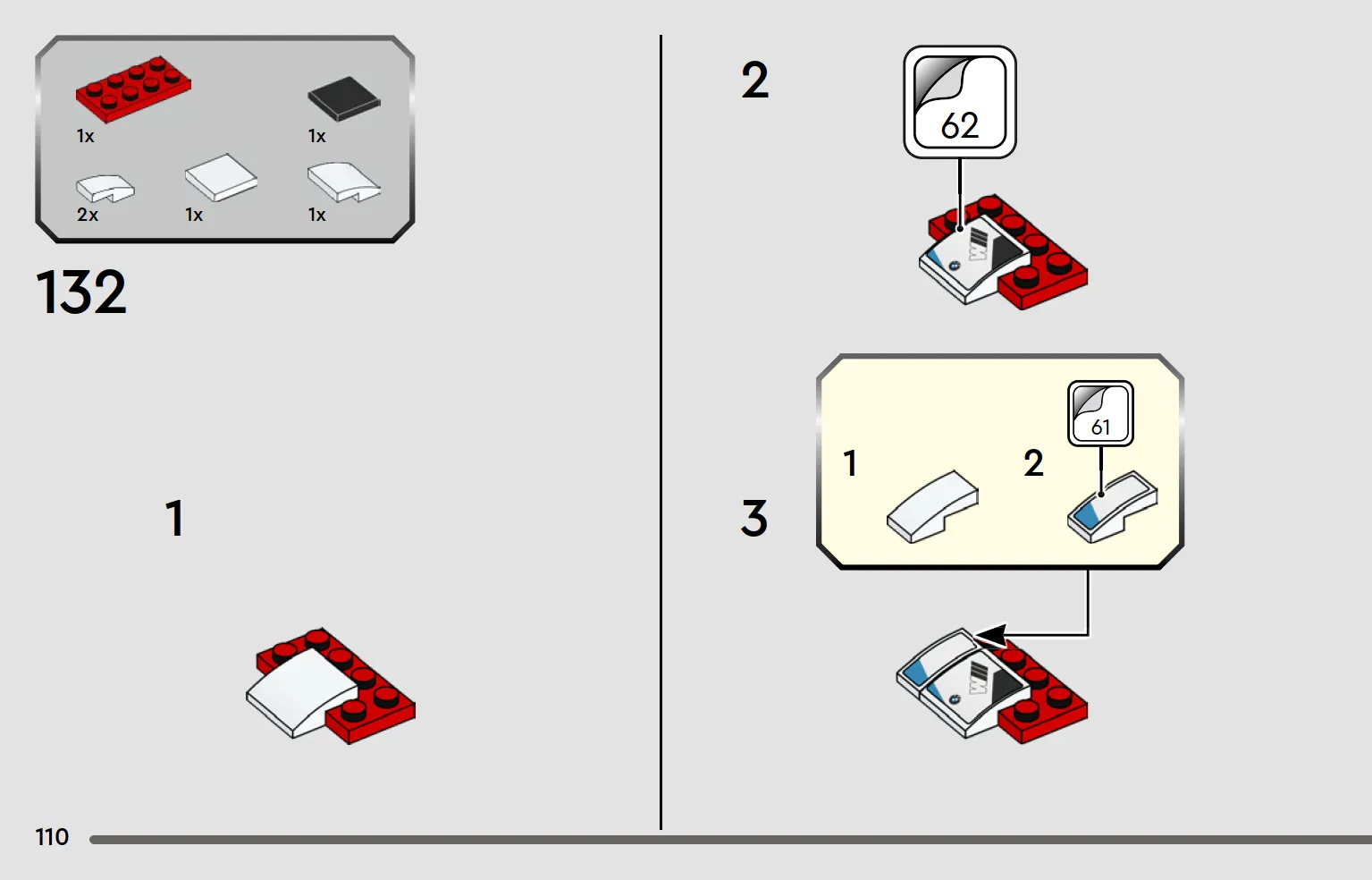 1x
1x
2x
1x
1x

132

1

2

62

3

1

2

61

110