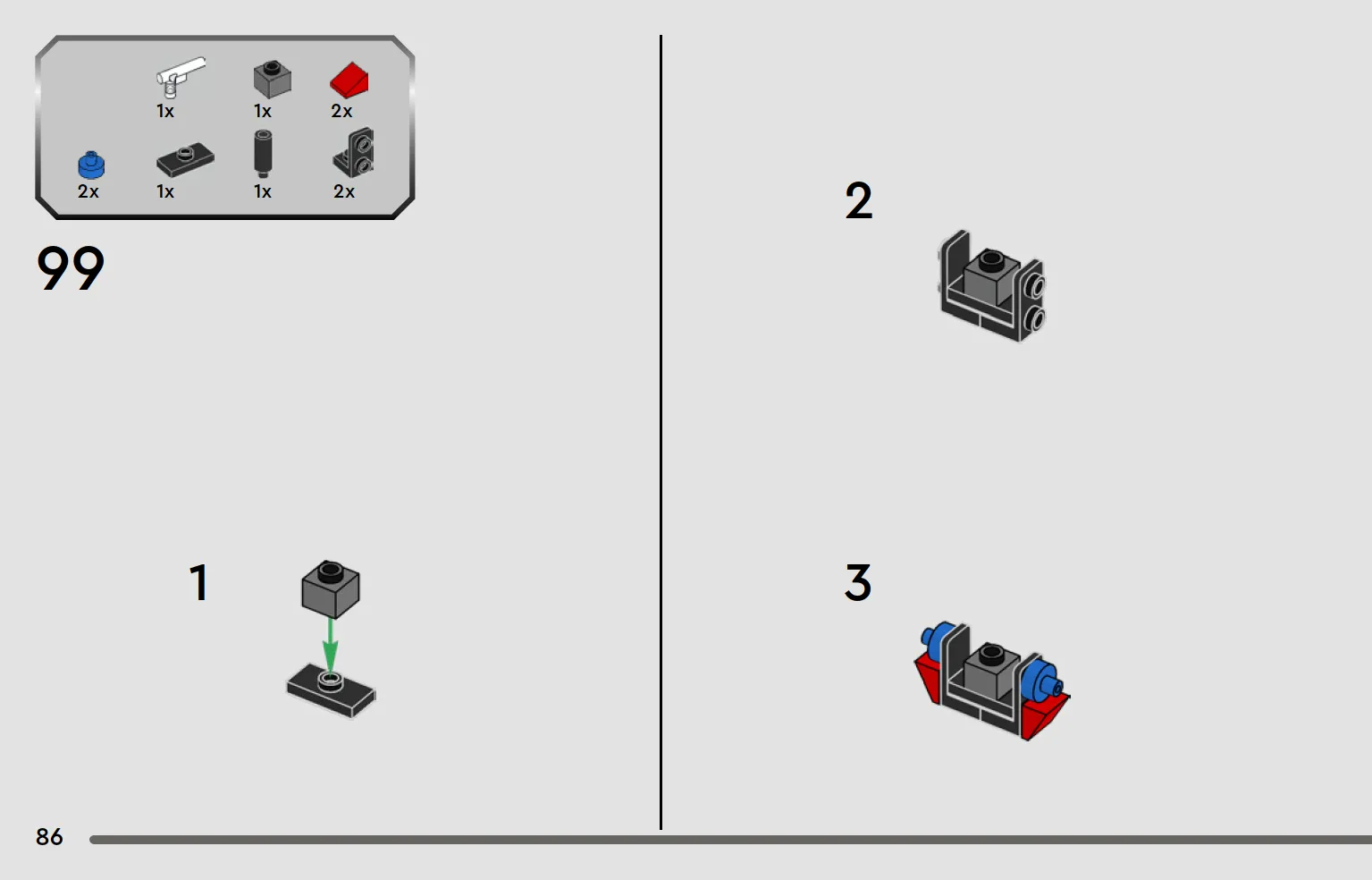 1x 1x 2x
2x 1x 1x 2x

99

1

2

3

86