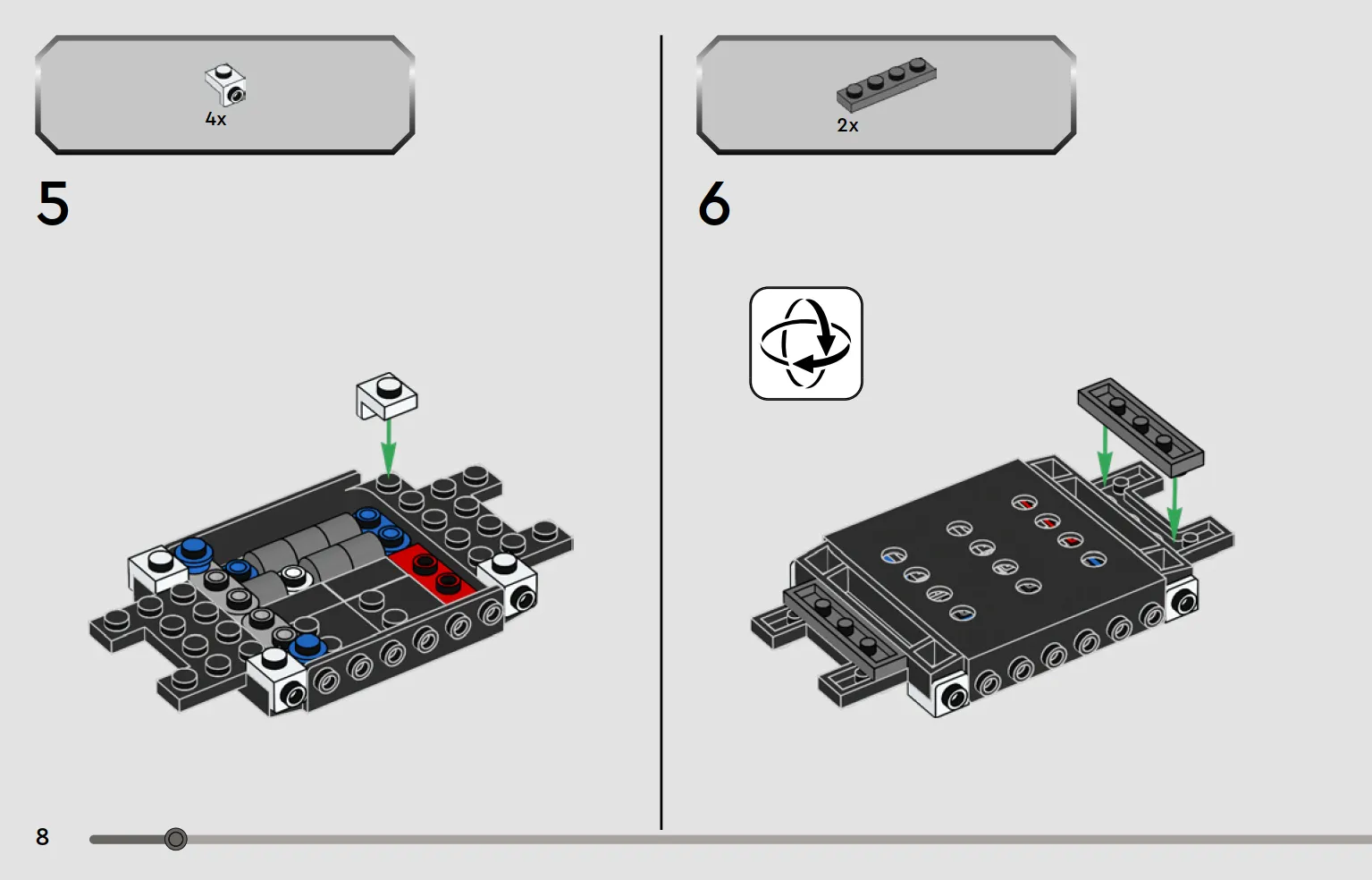 4x

5

2x

6

8