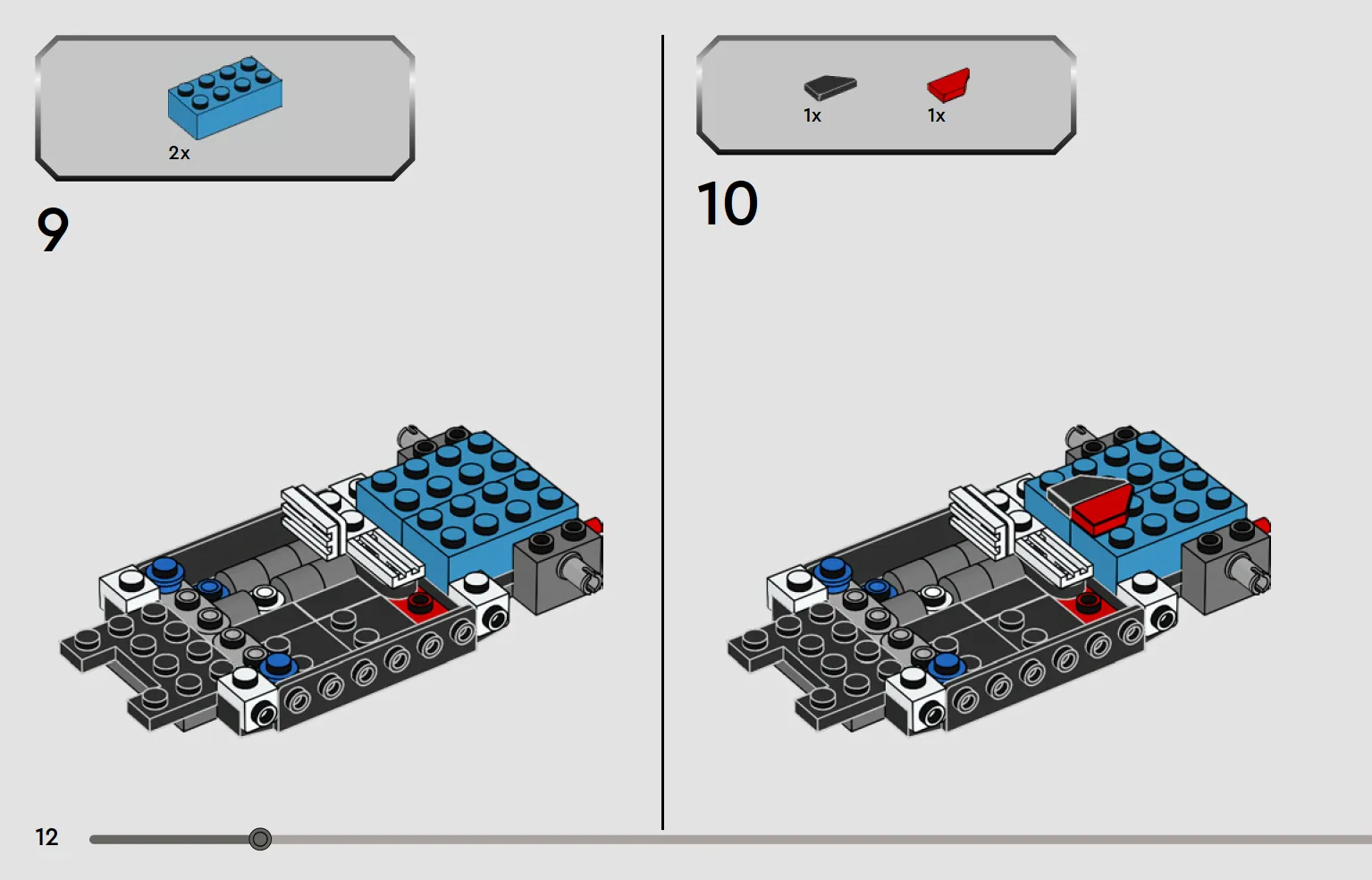 2x

9

1x

1x

10

12