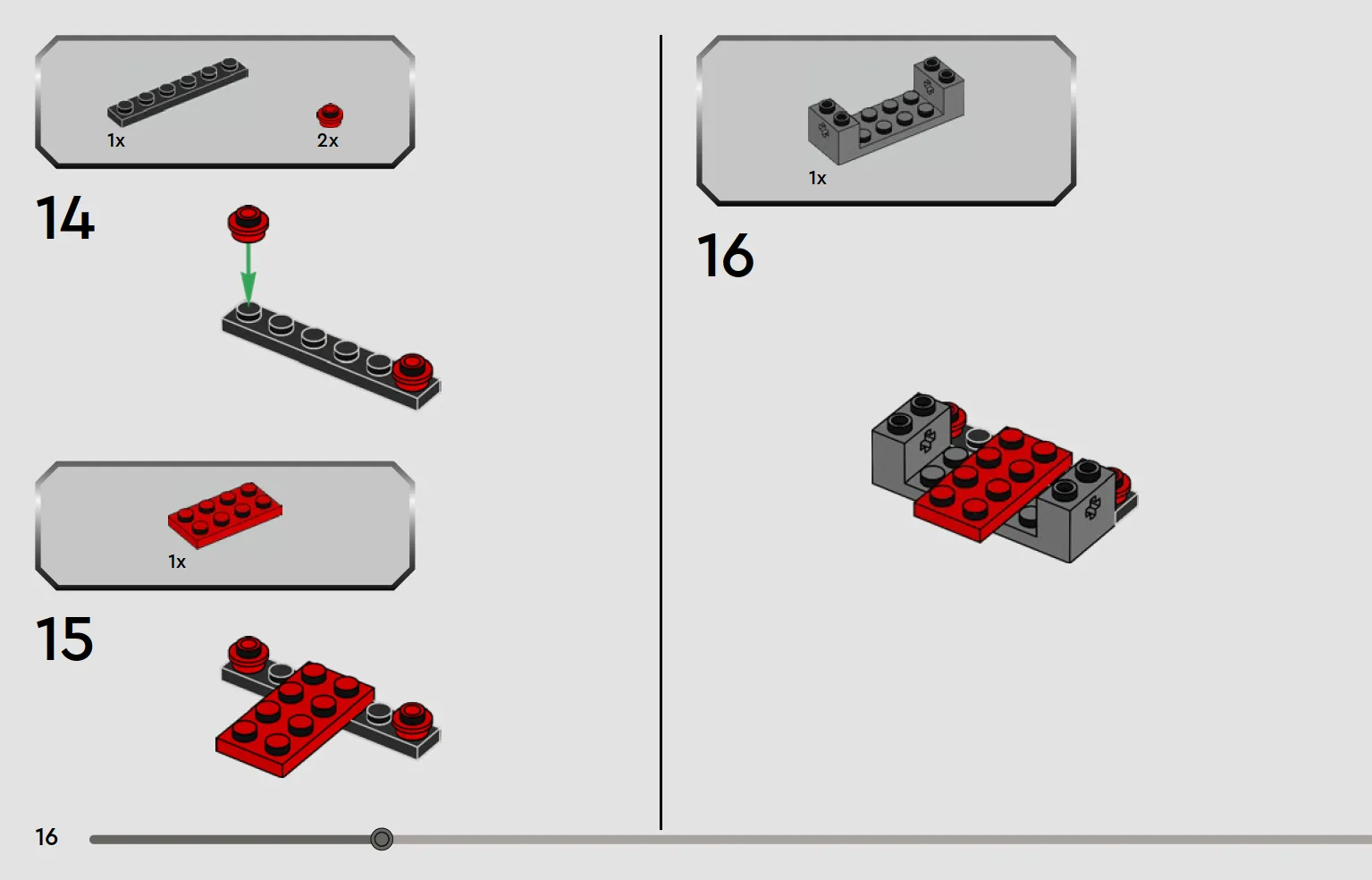 1x

2x

14

1x

15

1x

16

16