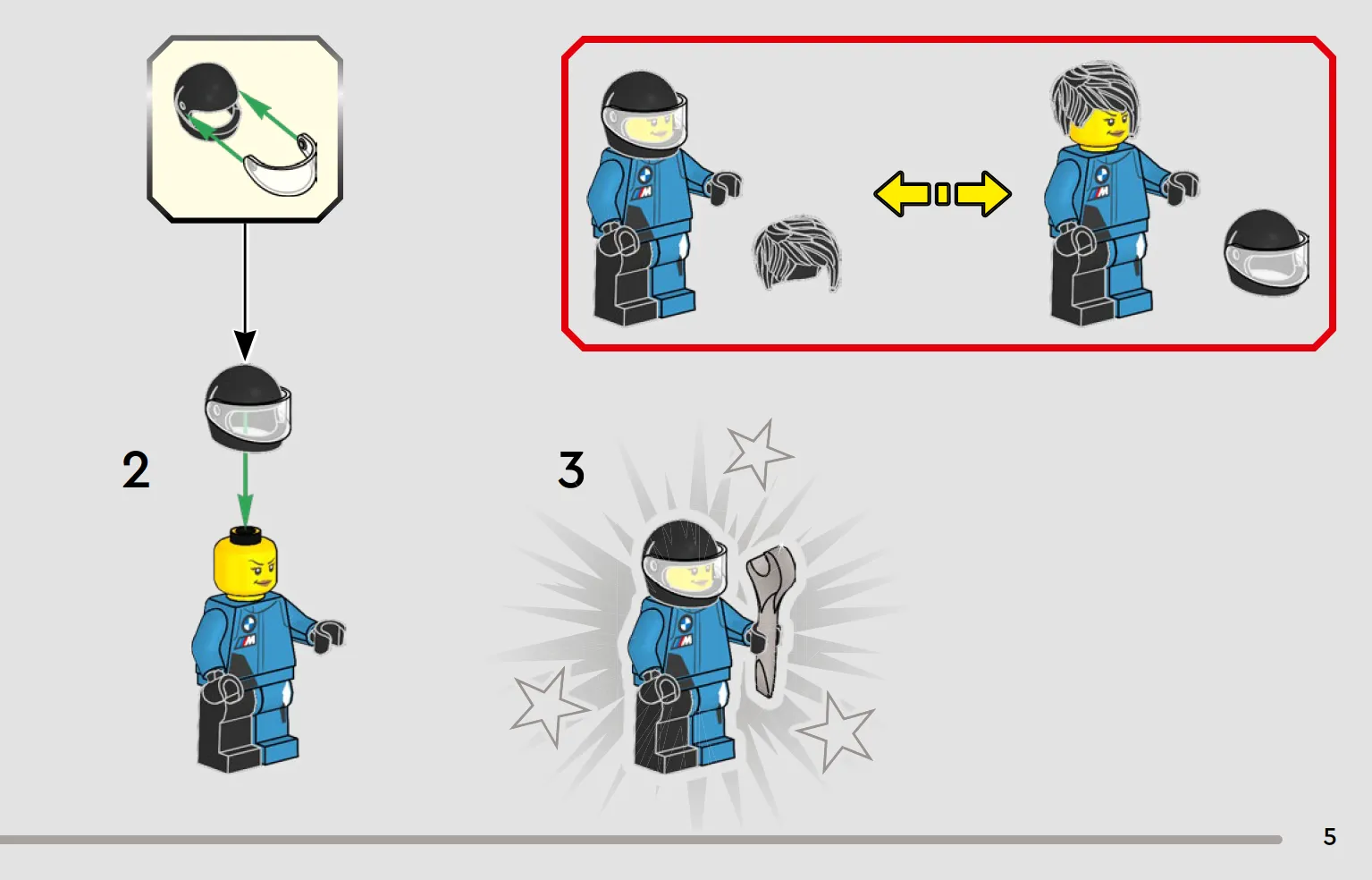 2

3

5