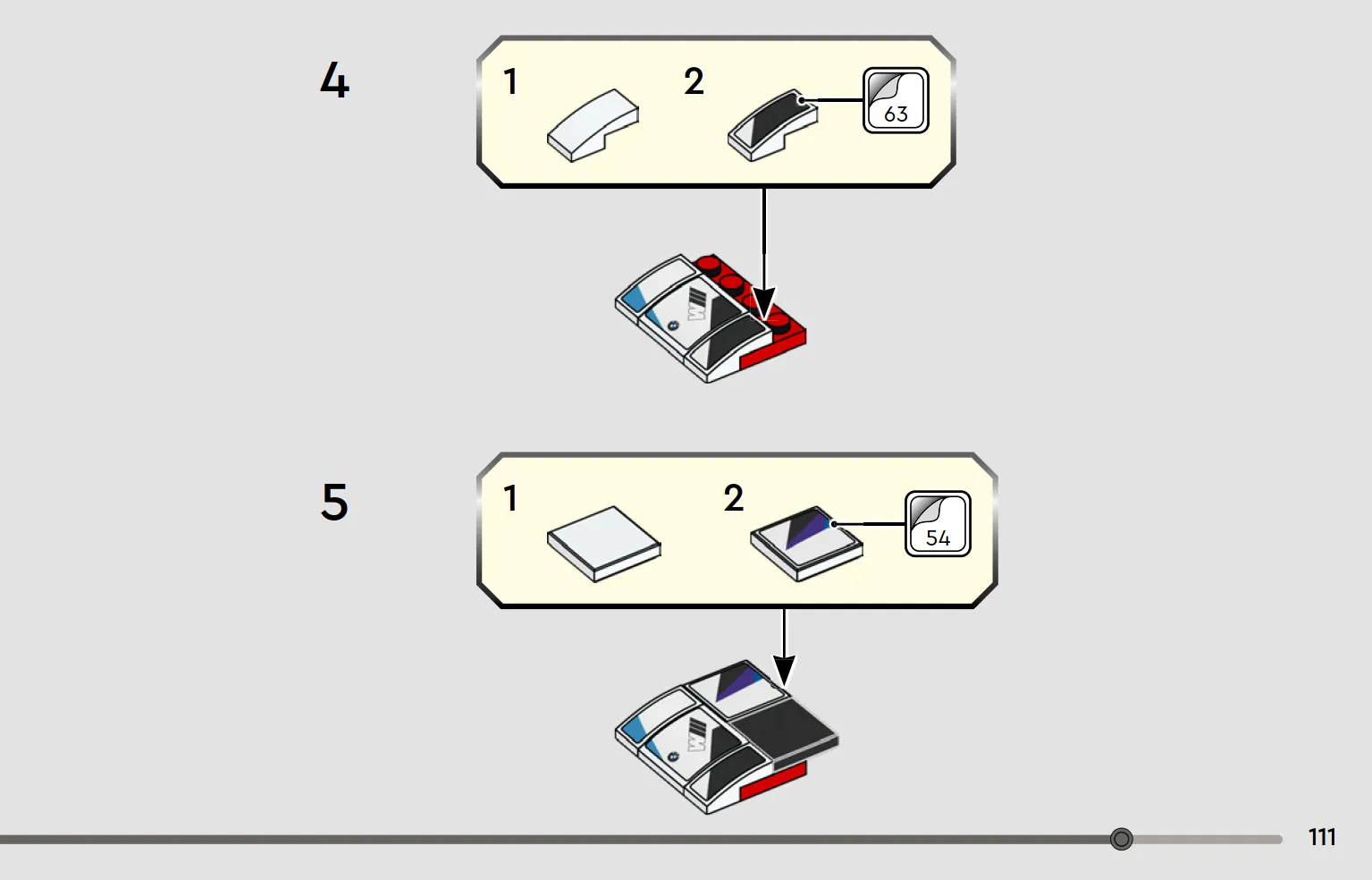 4

1

2

63

5

1

2

54

111