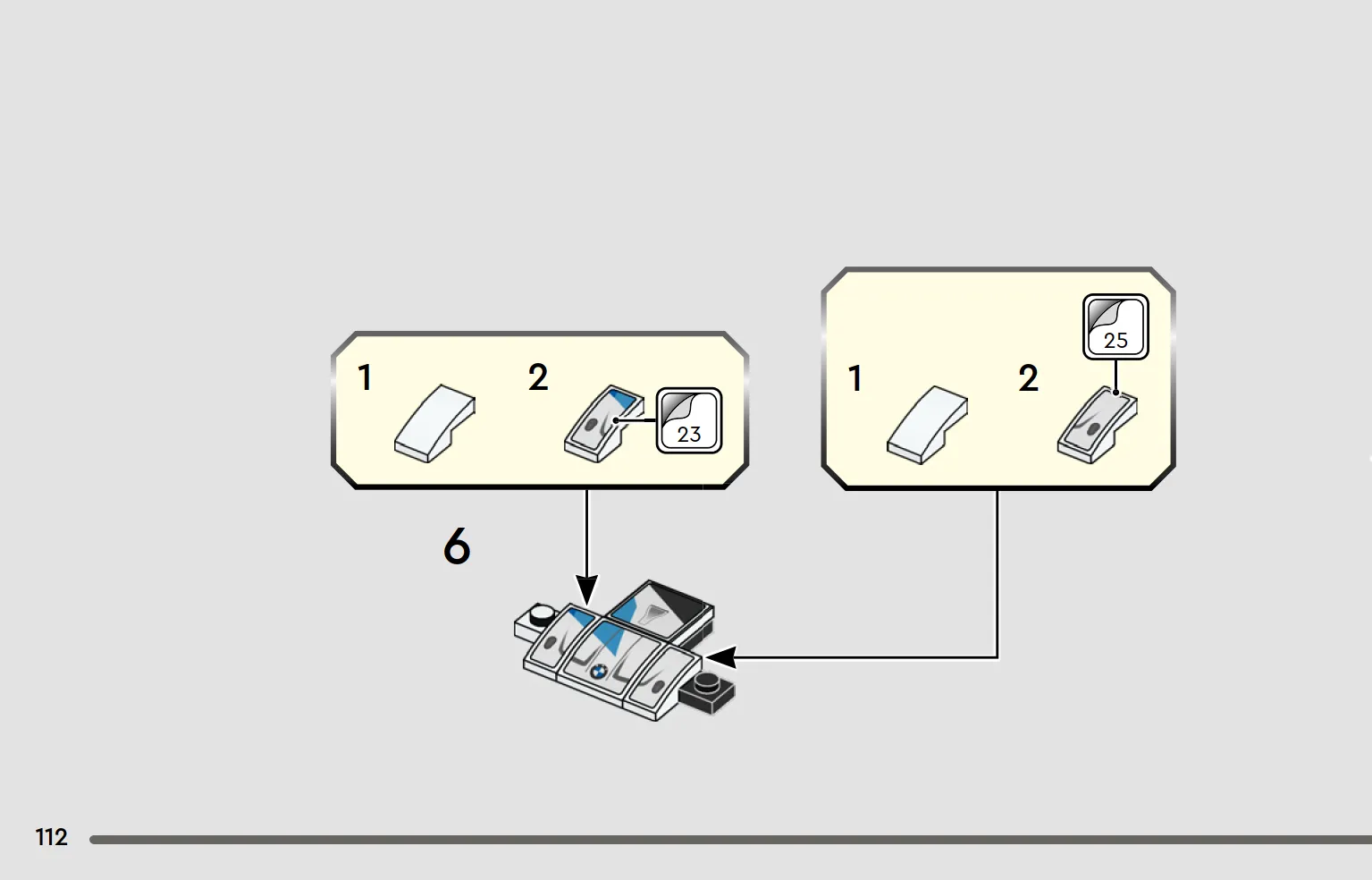 1

2

23

1

2

25

6

112