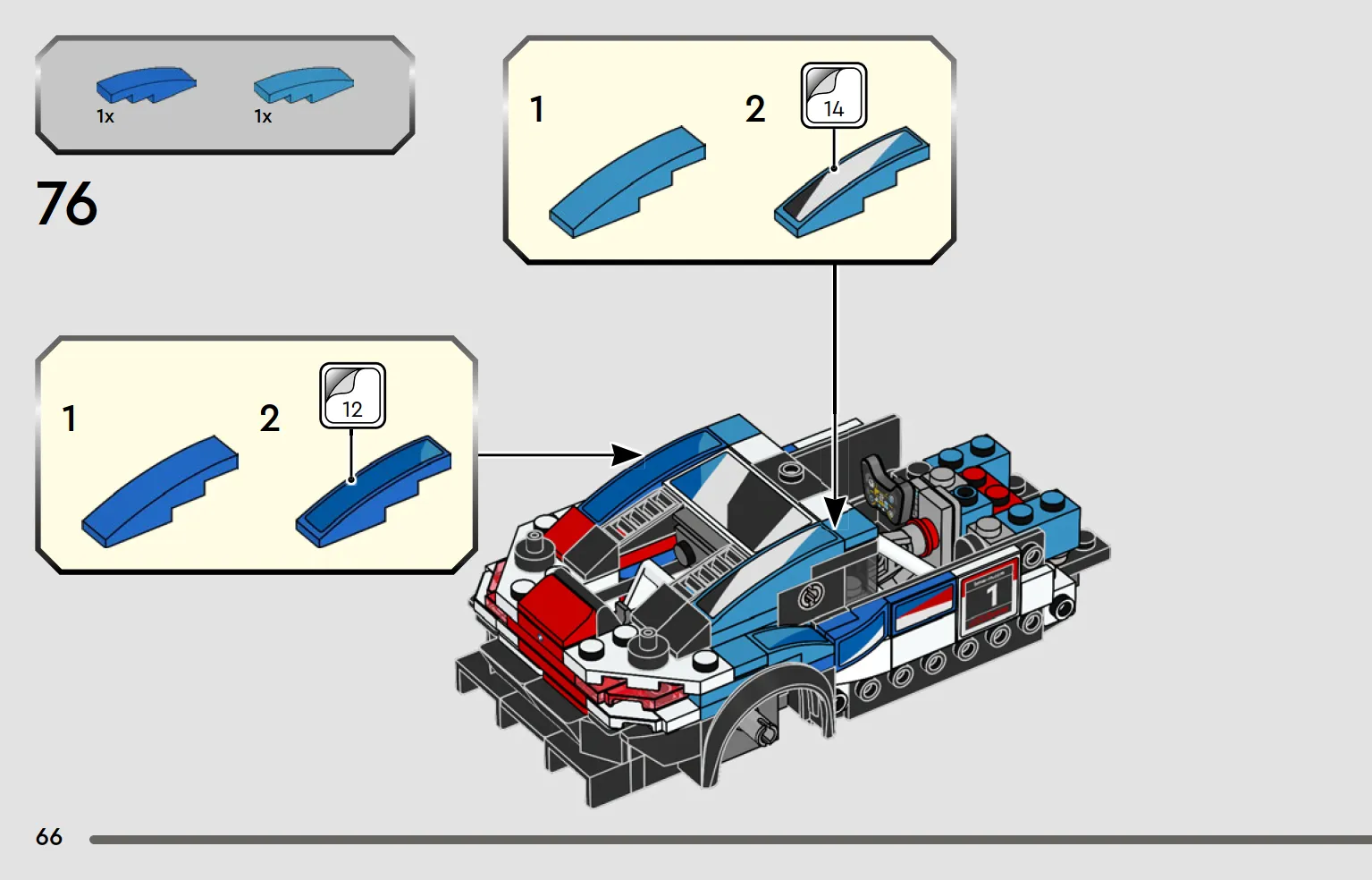 1x
1x

76

1
2
14

1
2
12

1

66