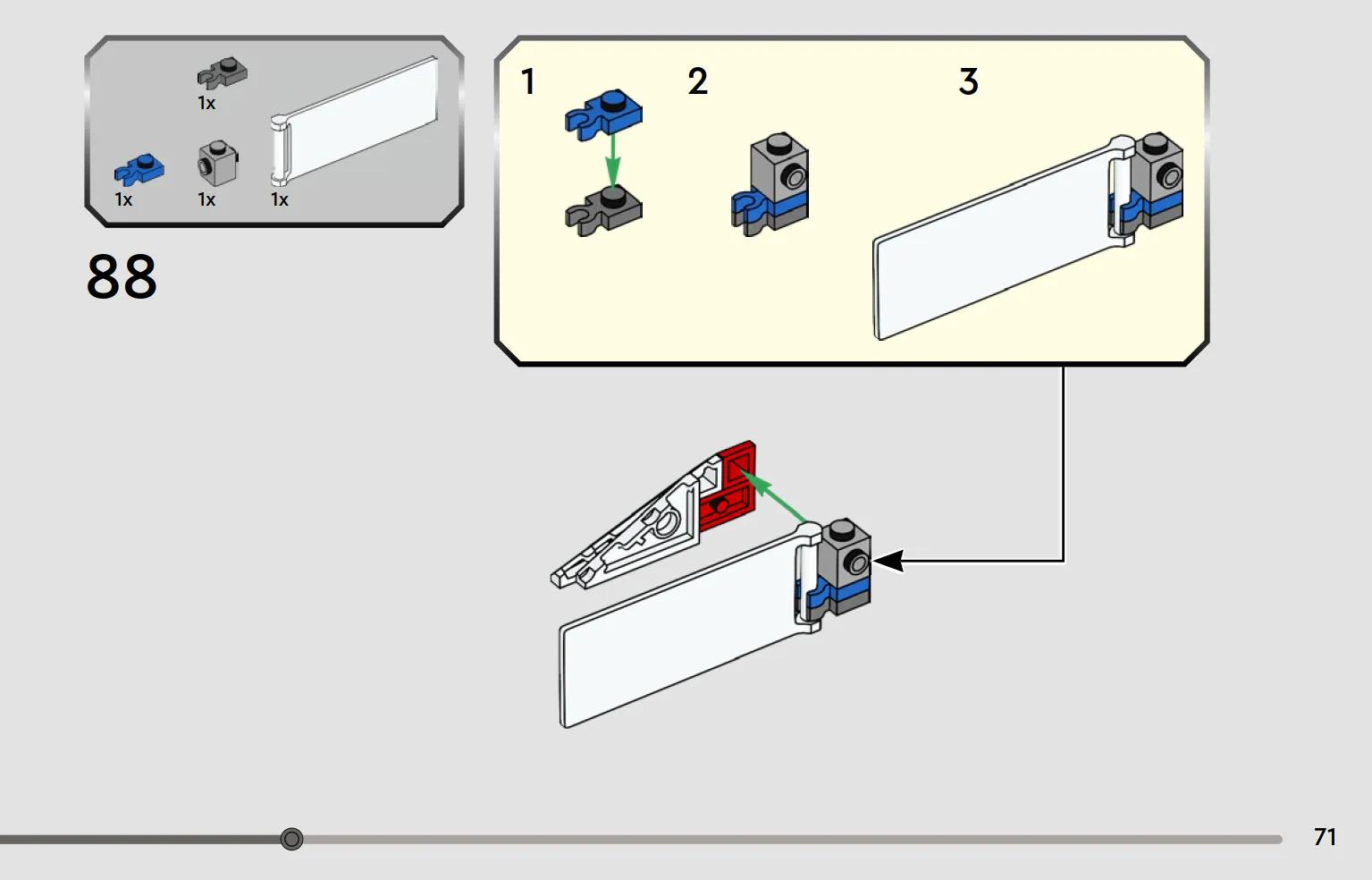 1x

1x

1x

1x

88

1

2

3

71