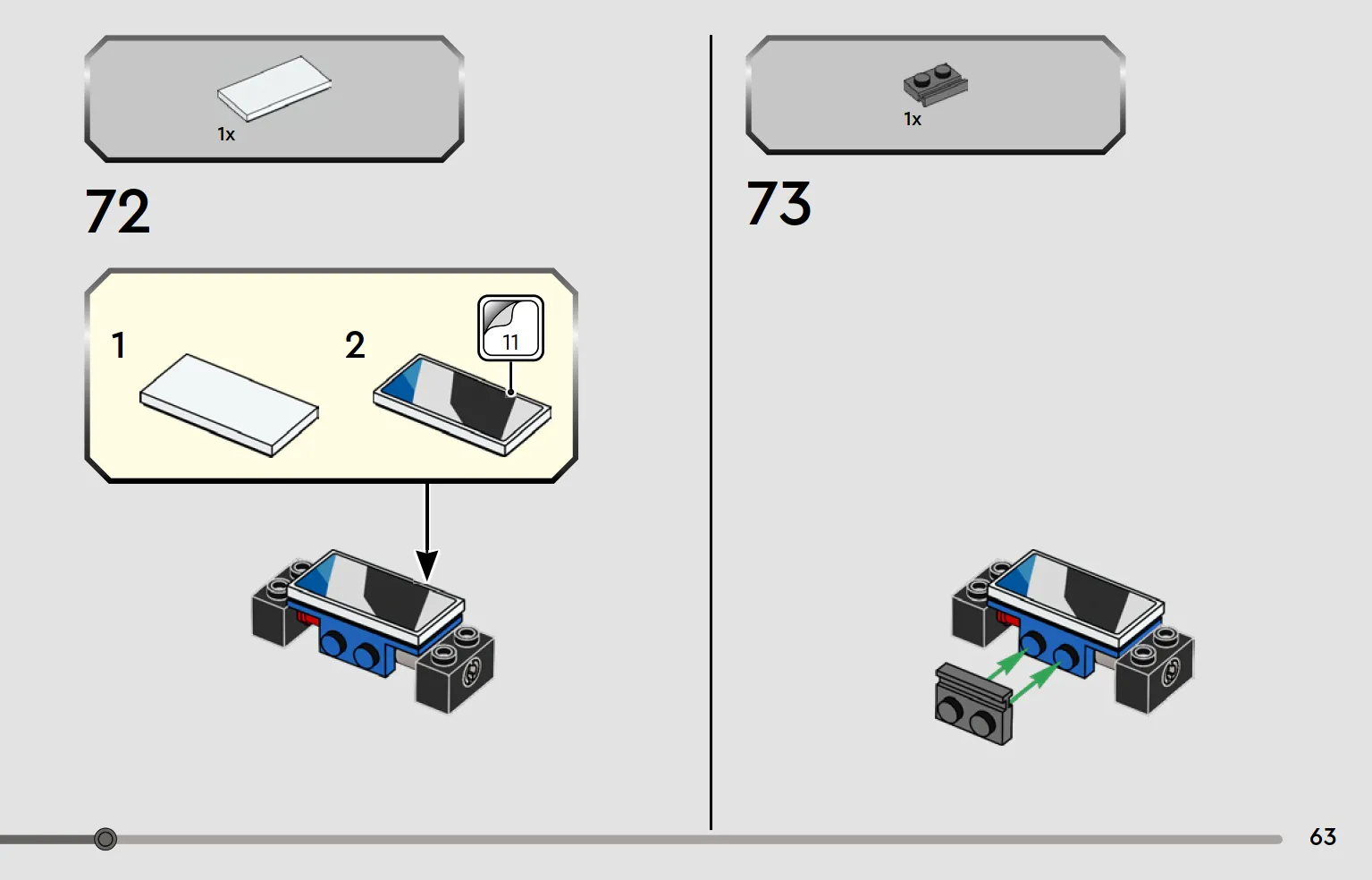 1x

72

1

2

11

1x

73

63