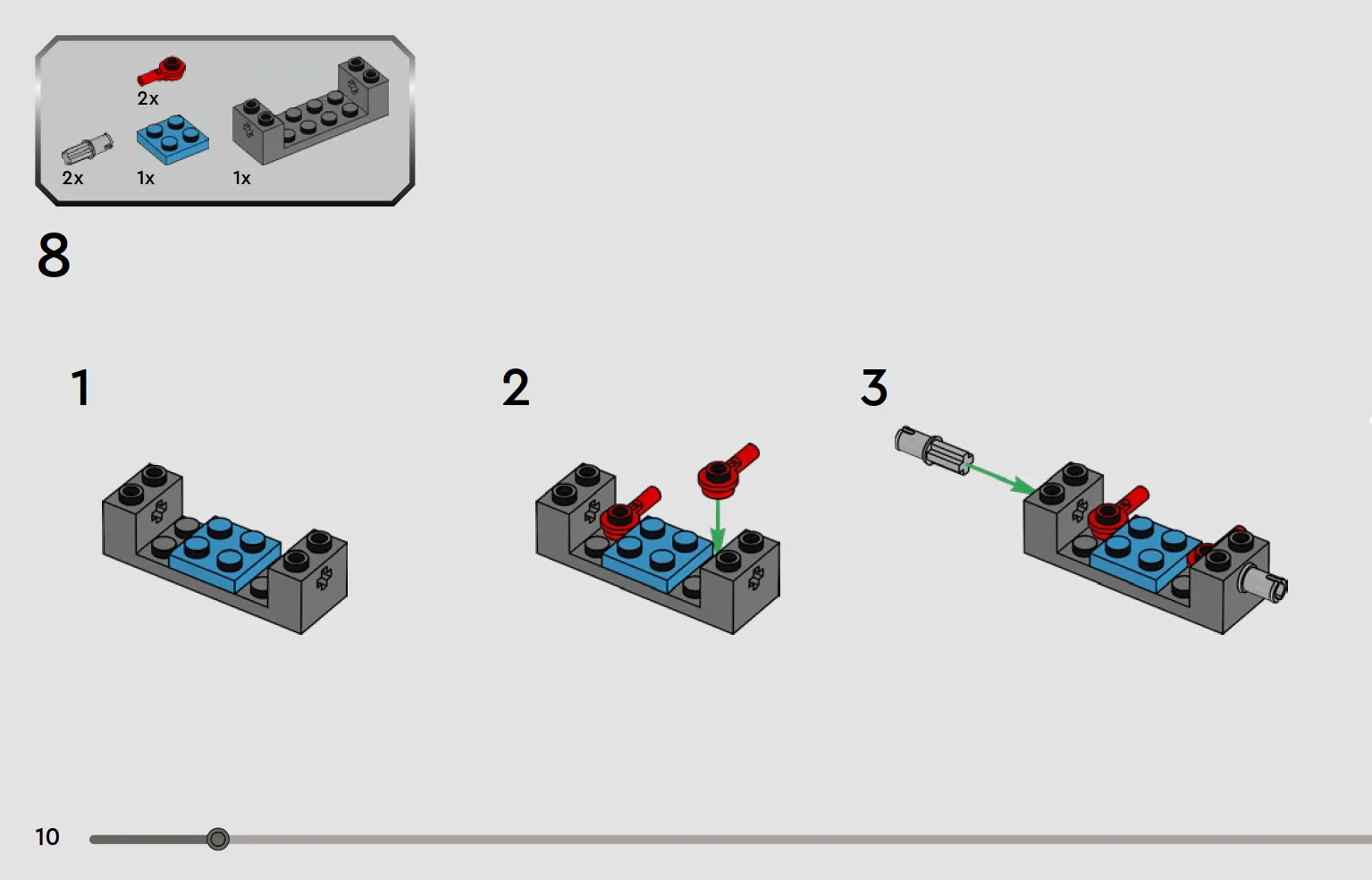 2x
2x
1x
1x

8

1

2

3

10