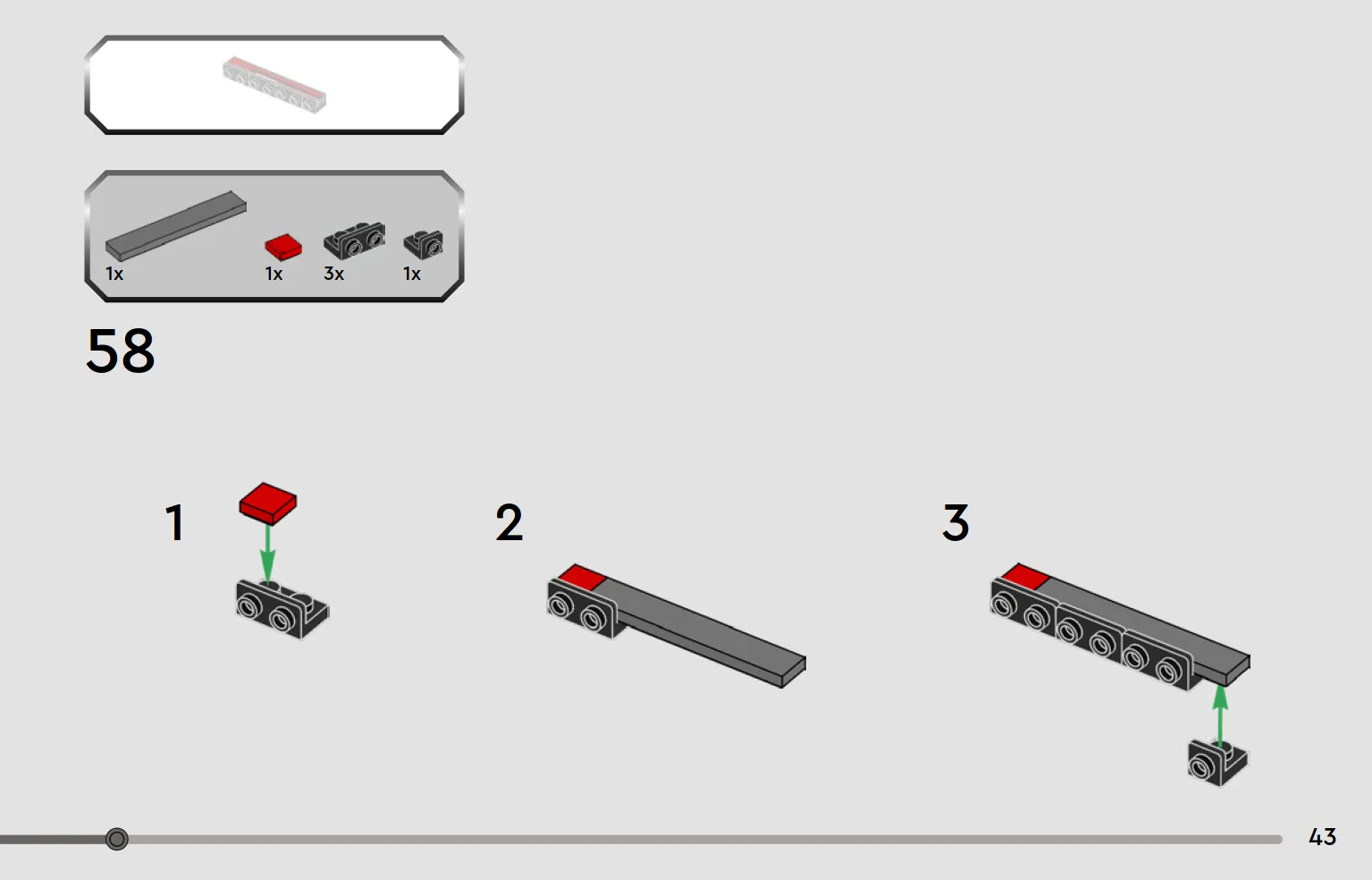 1x 1x 3x 1x

58

1

2

3

43