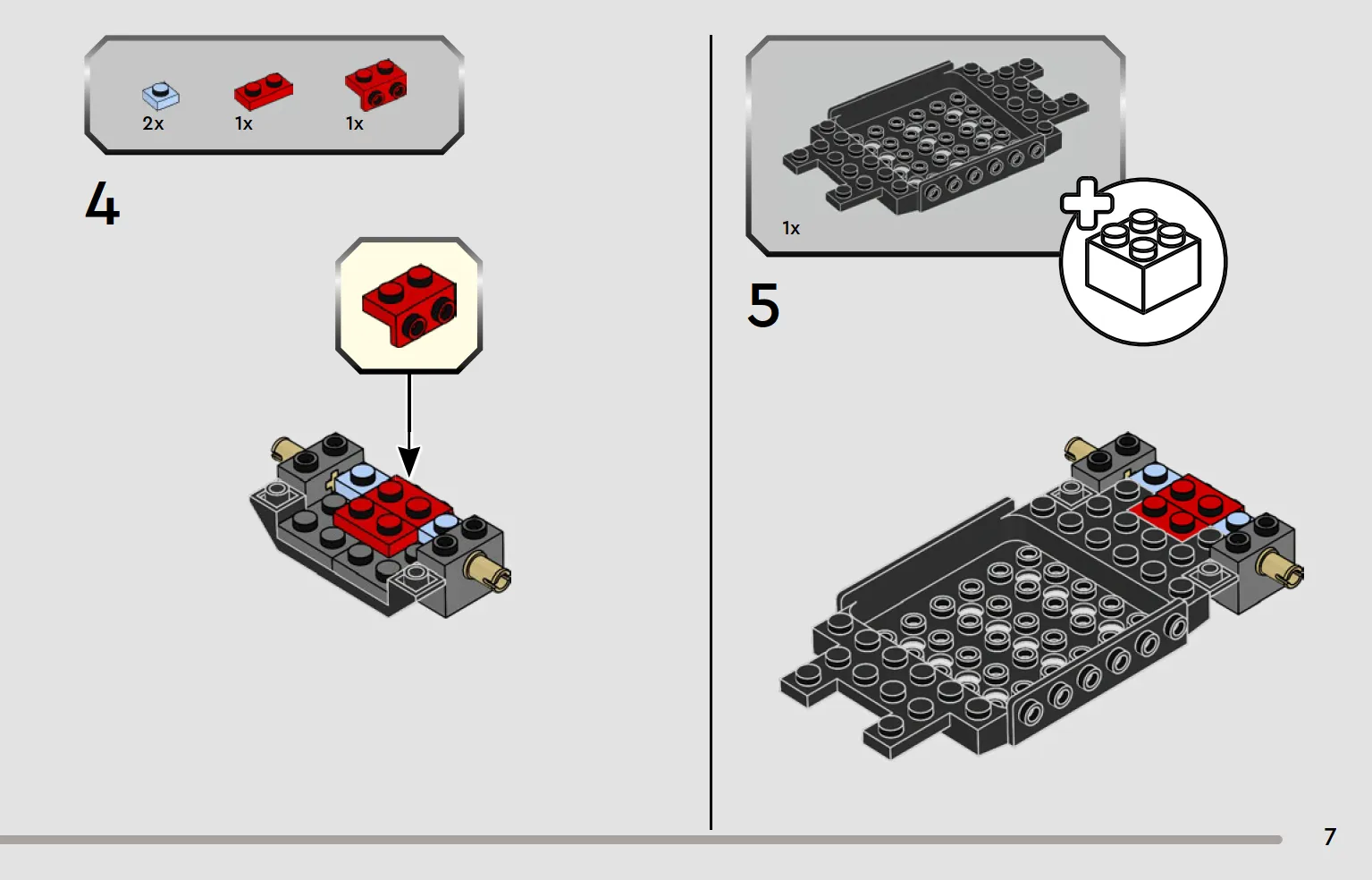 2x 1x 1x

4

1x

5

7