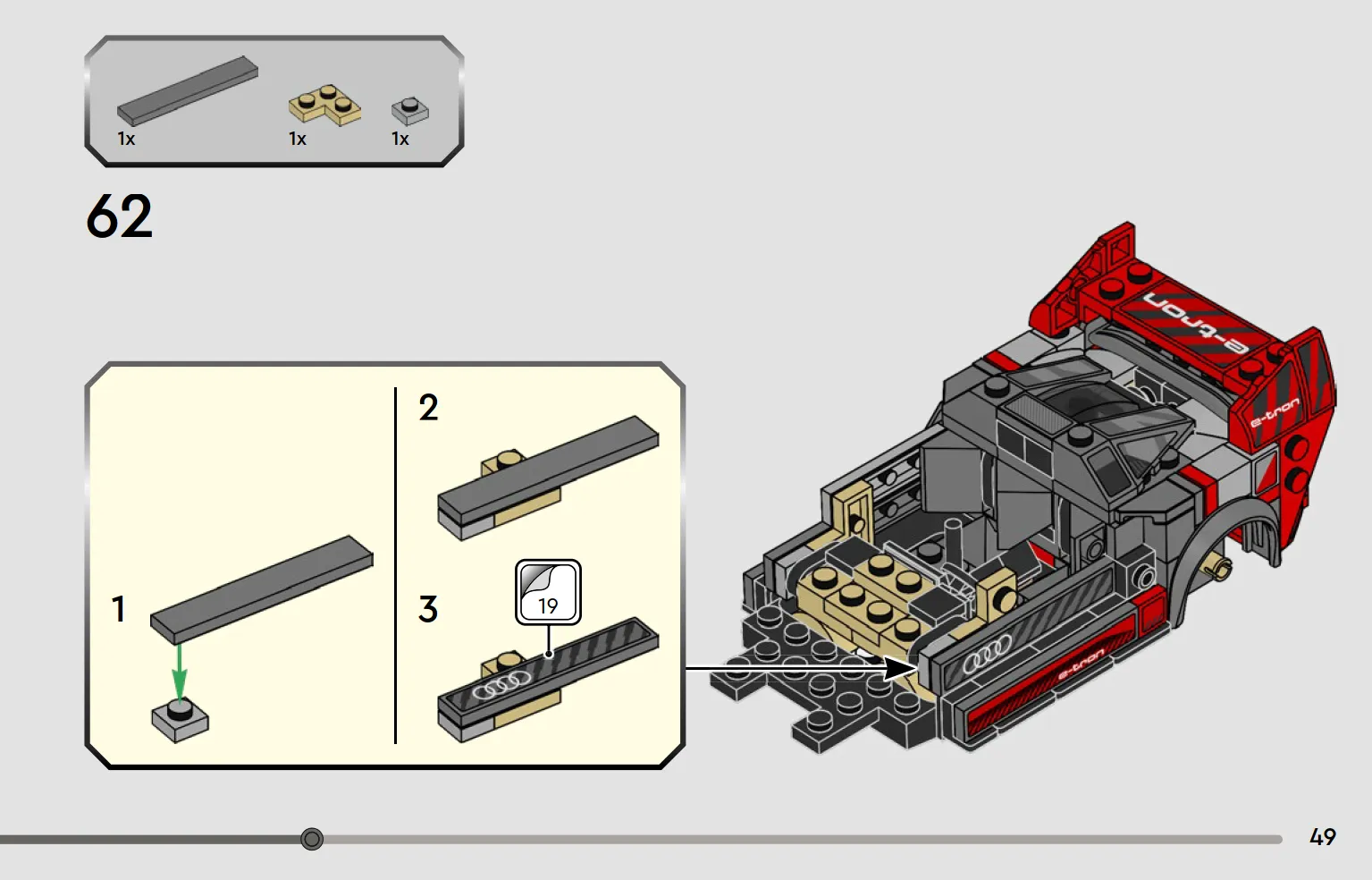 1x 1x 1x

62

1

2

3

19

e-tron

e-tron

e-tron

49