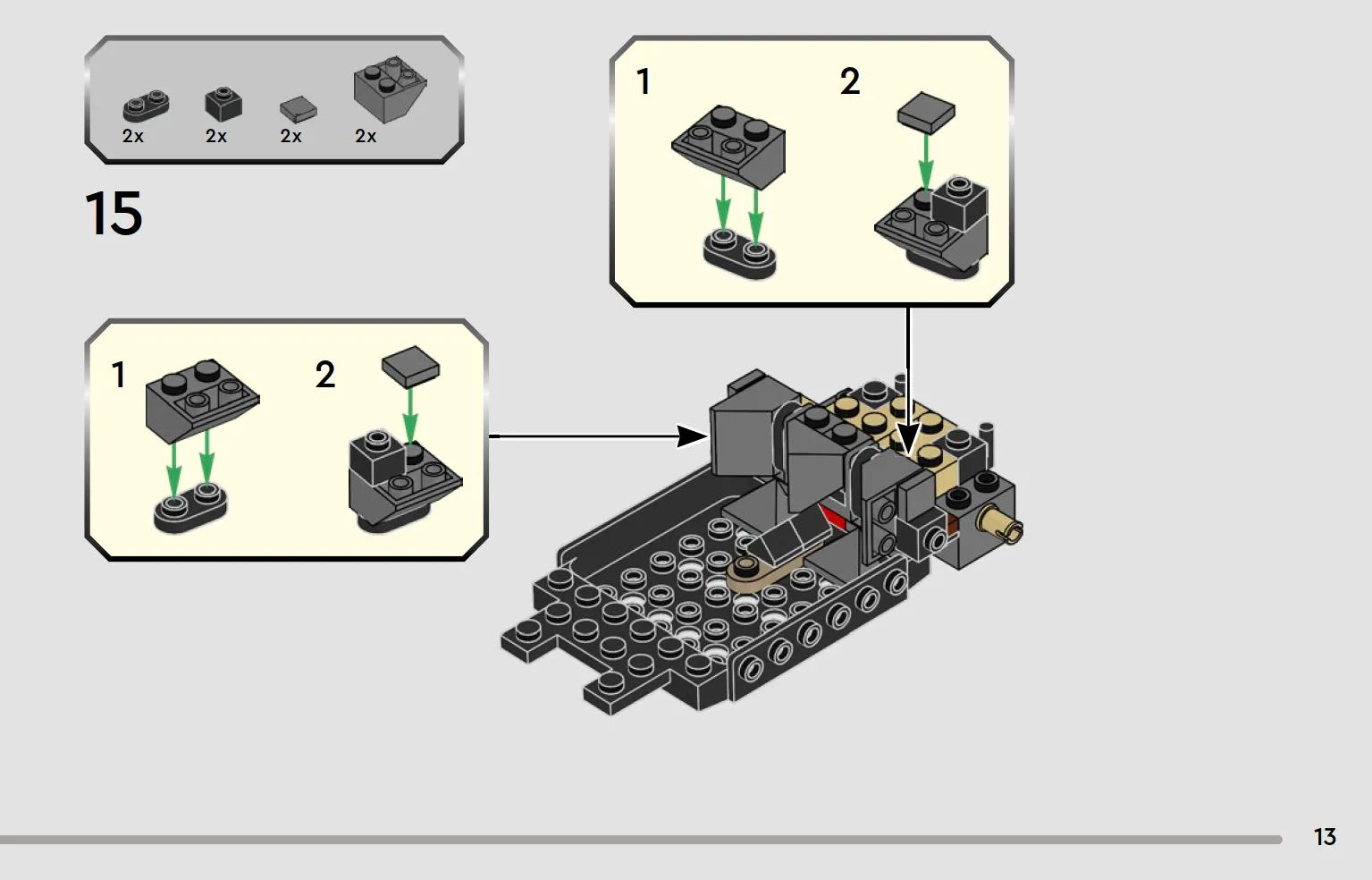 2x 2x 2x 2x

15

1 2

1 2

13