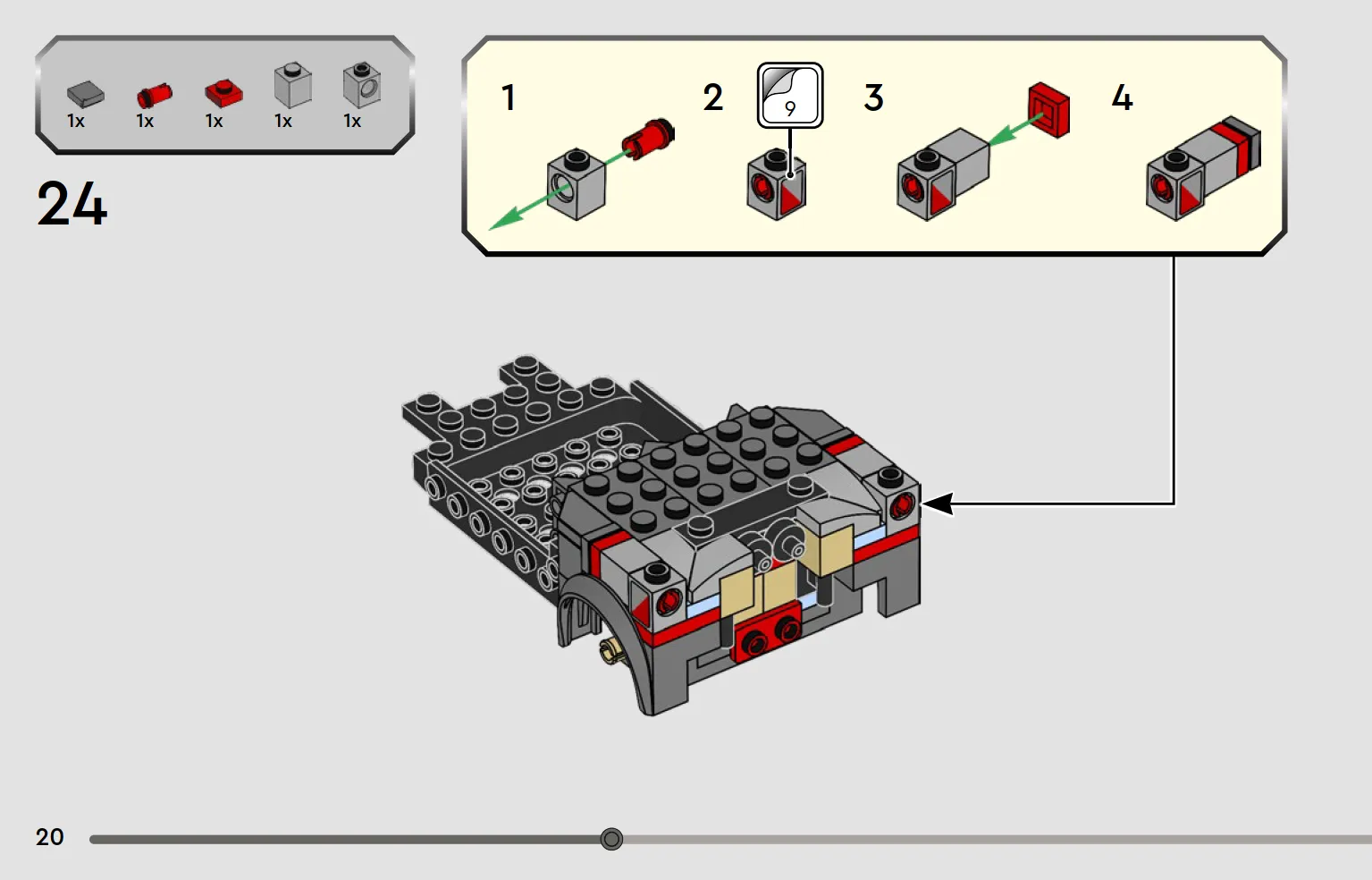 1x 1x 1x 1x 1x

24

1

2

9

3

4

20