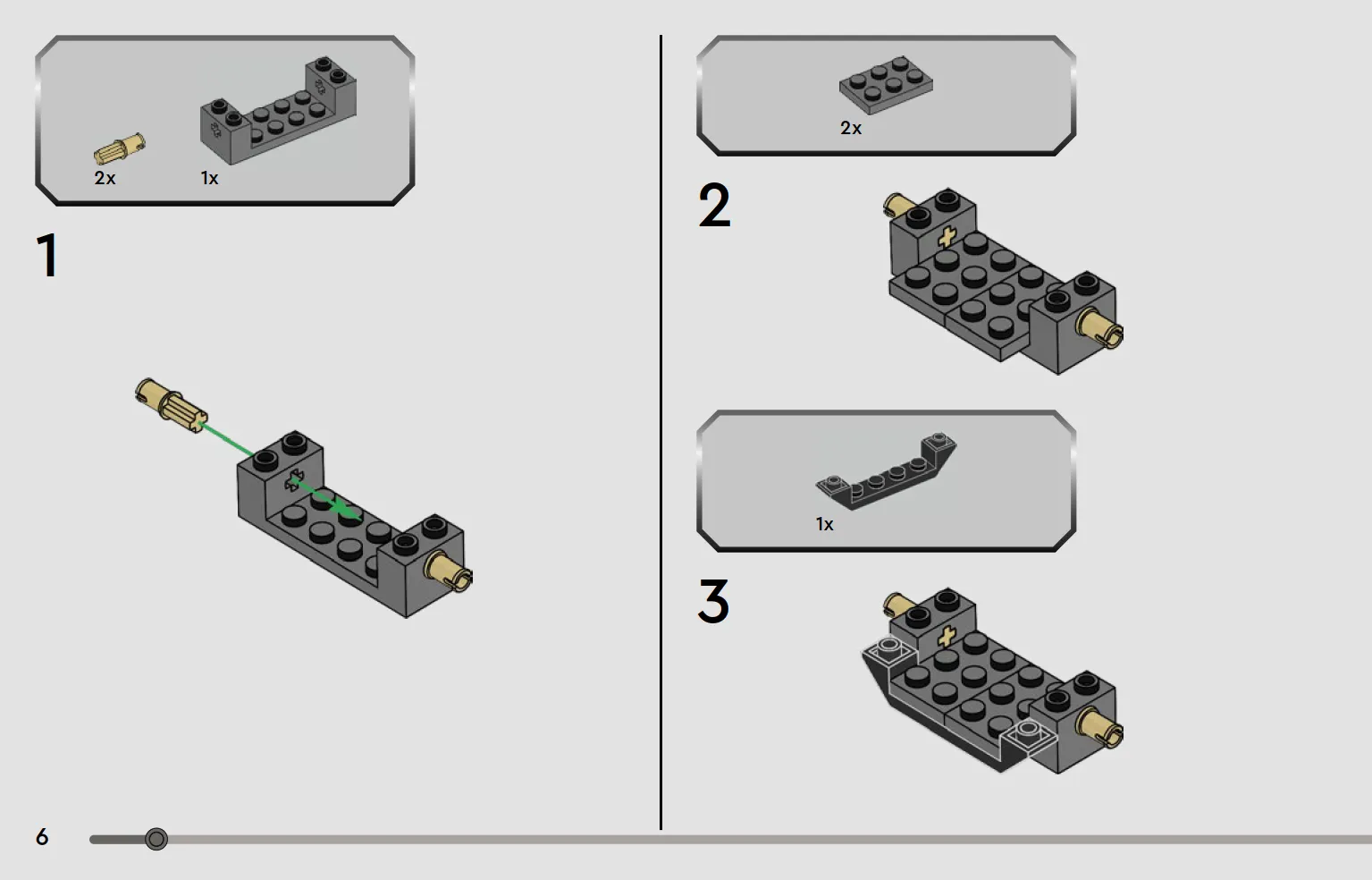 2x 1x

1

2x

2

1x

3

6