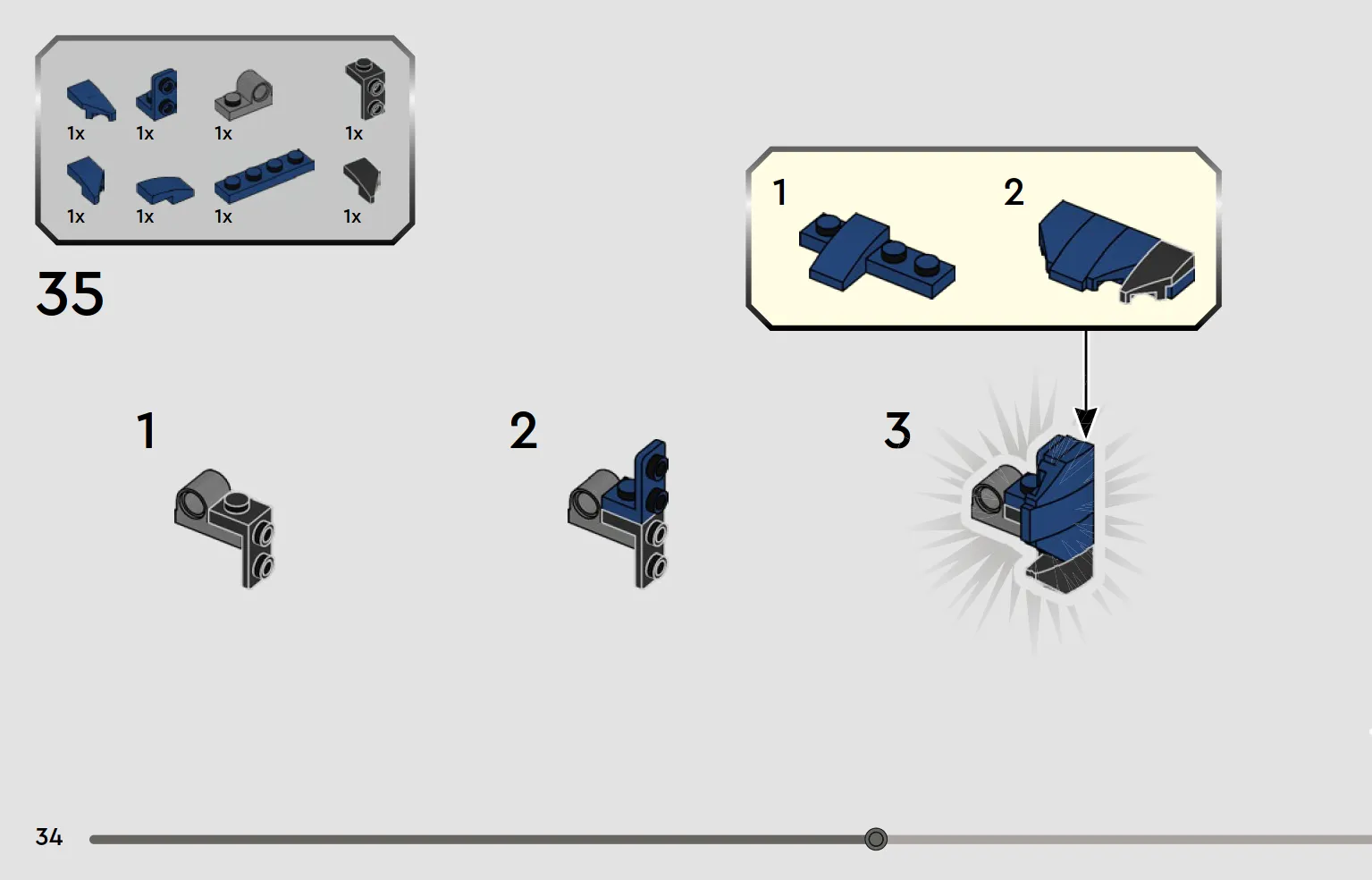 1x 1x 1x 1x
1x 1x 1x 1x

35

1 2

1

2

3

34