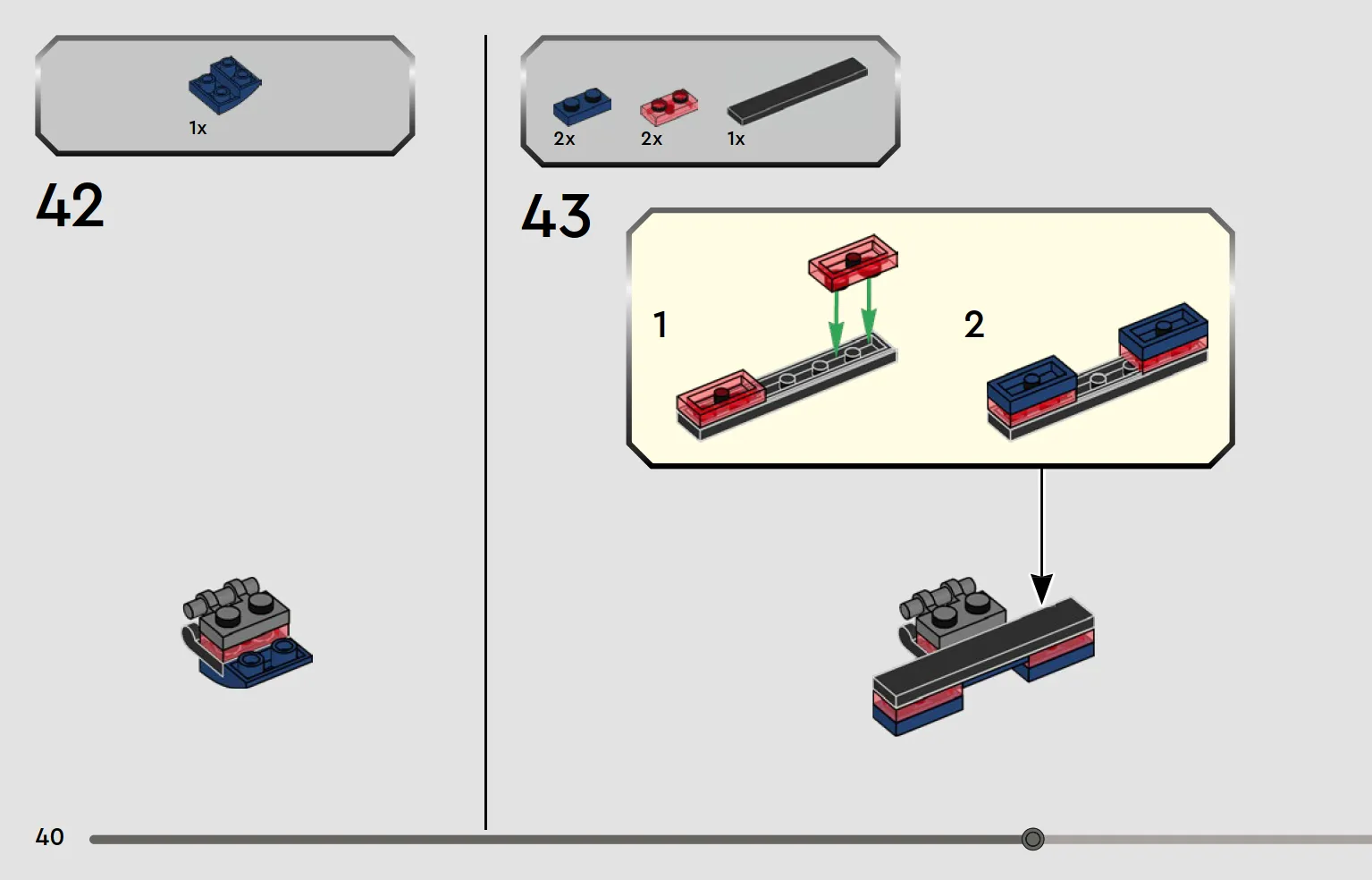 1x

42

2x 2x 1x

43

1

2

40