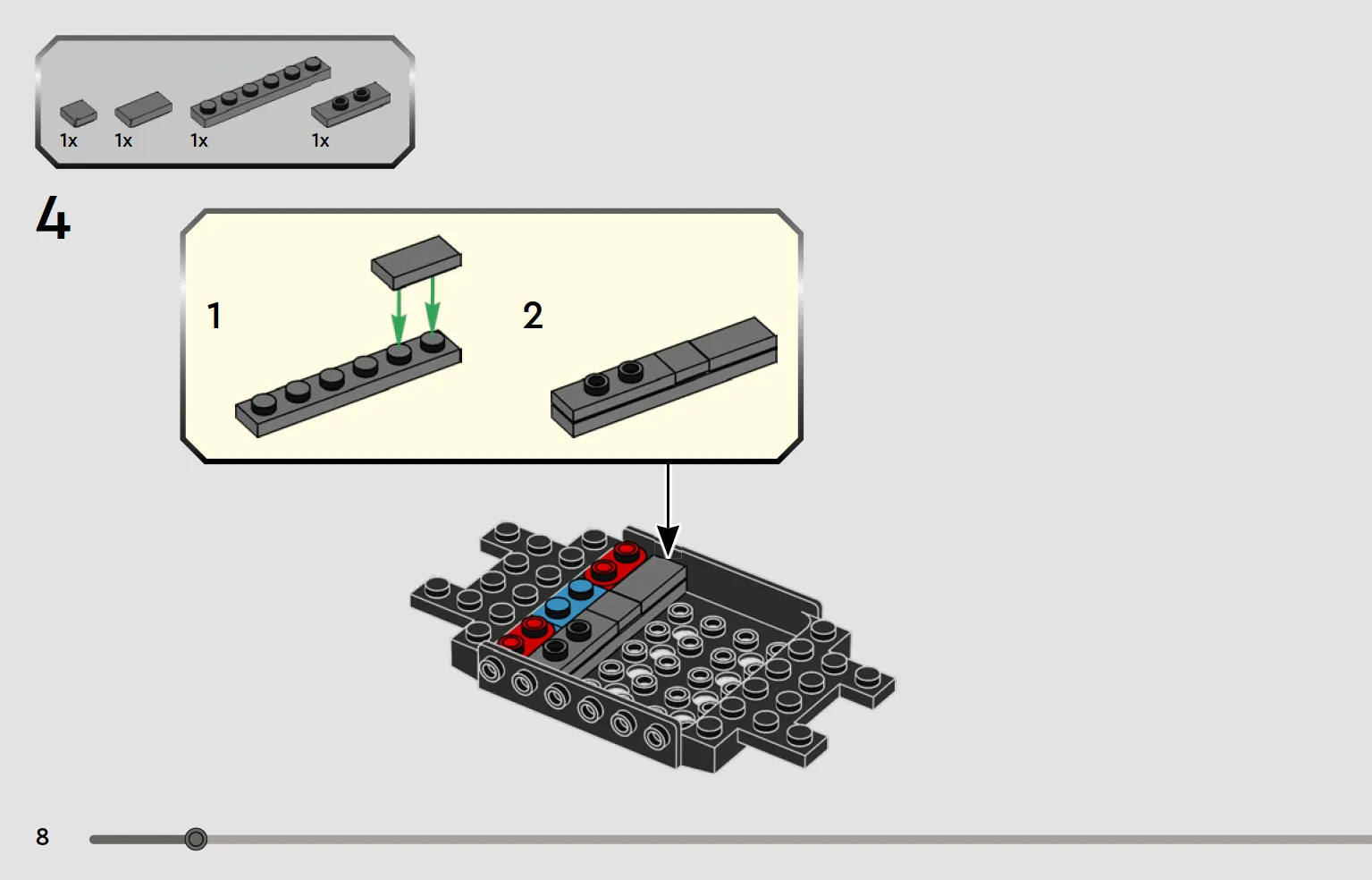 1x
1x
1x
1x

4

1

2

8