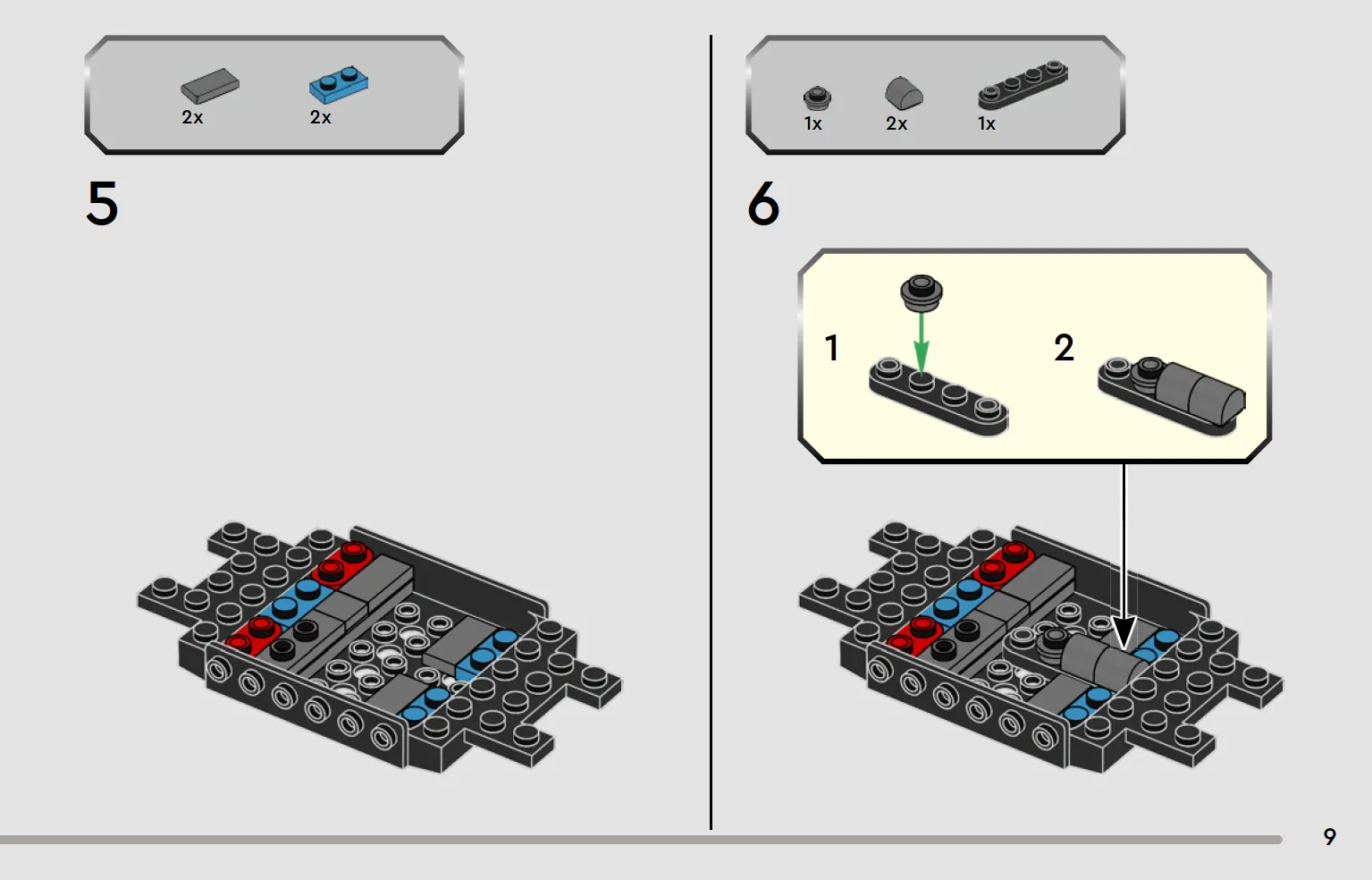 2x 2x

5

1x 2x 1x

6

1

2

9