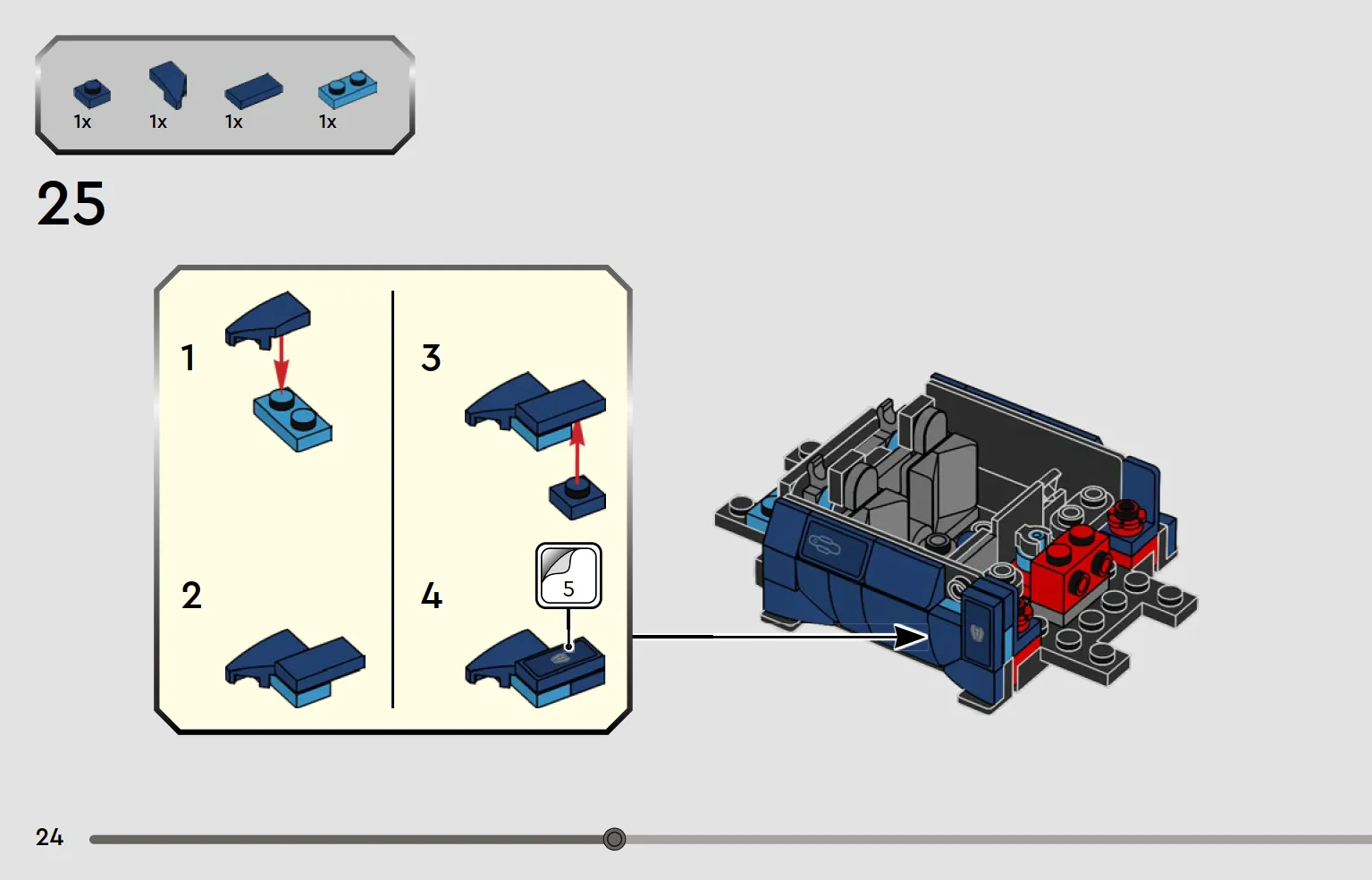 1x 1x 1x 1x

25

1

2

3

4

5

24