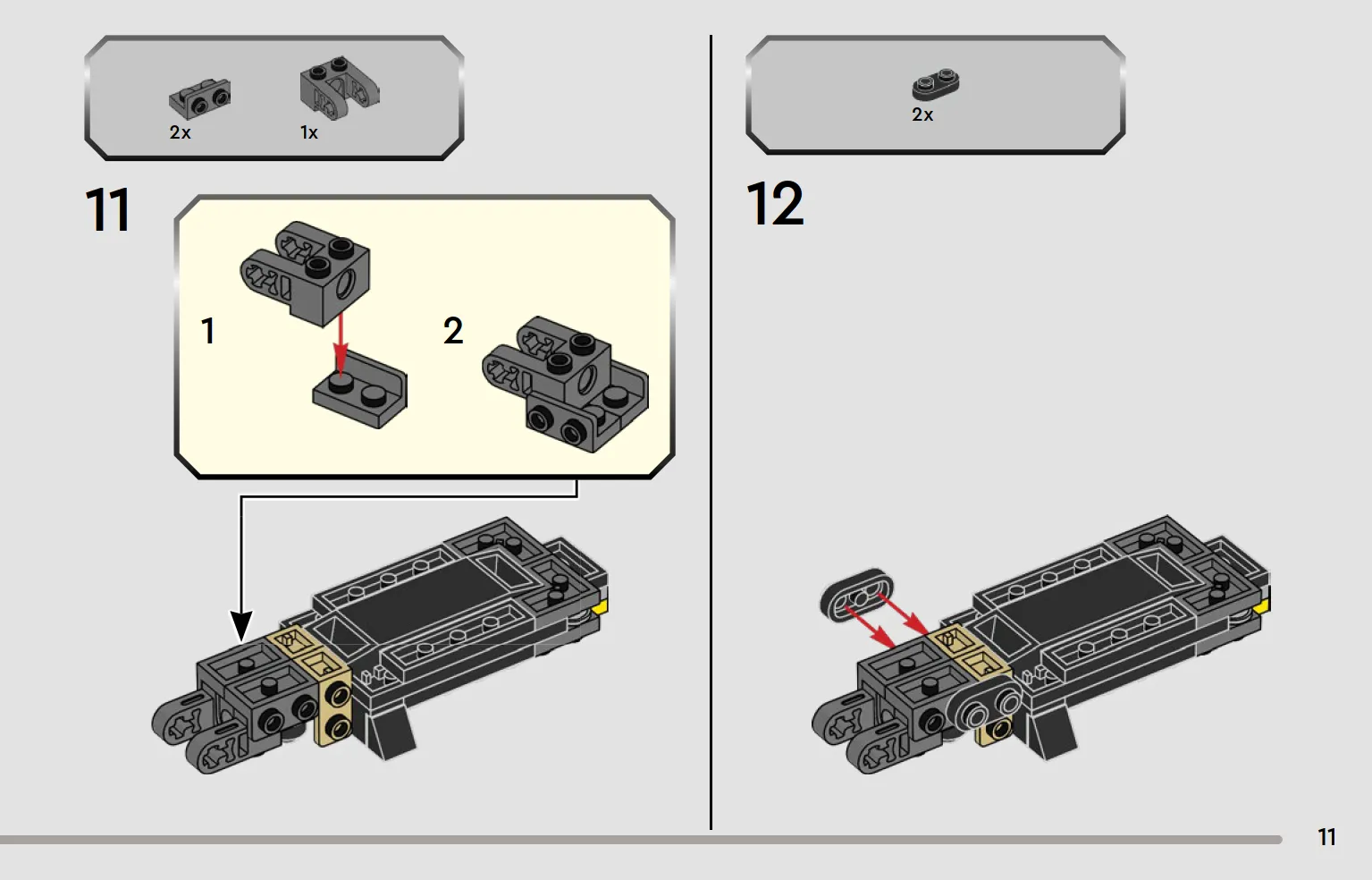 2x
1x

11

1

2

2x

12

11