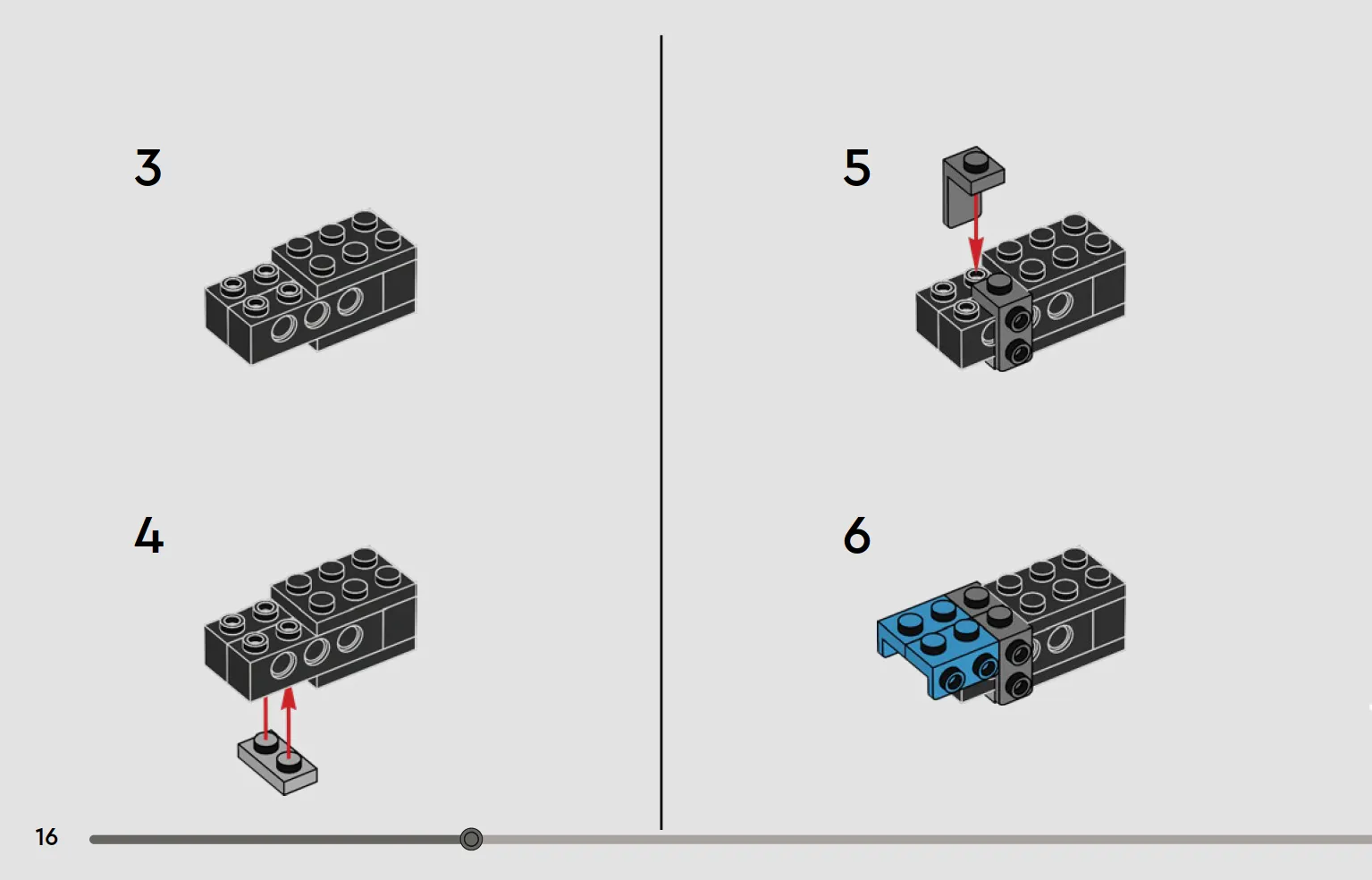 3

4

5

6

16