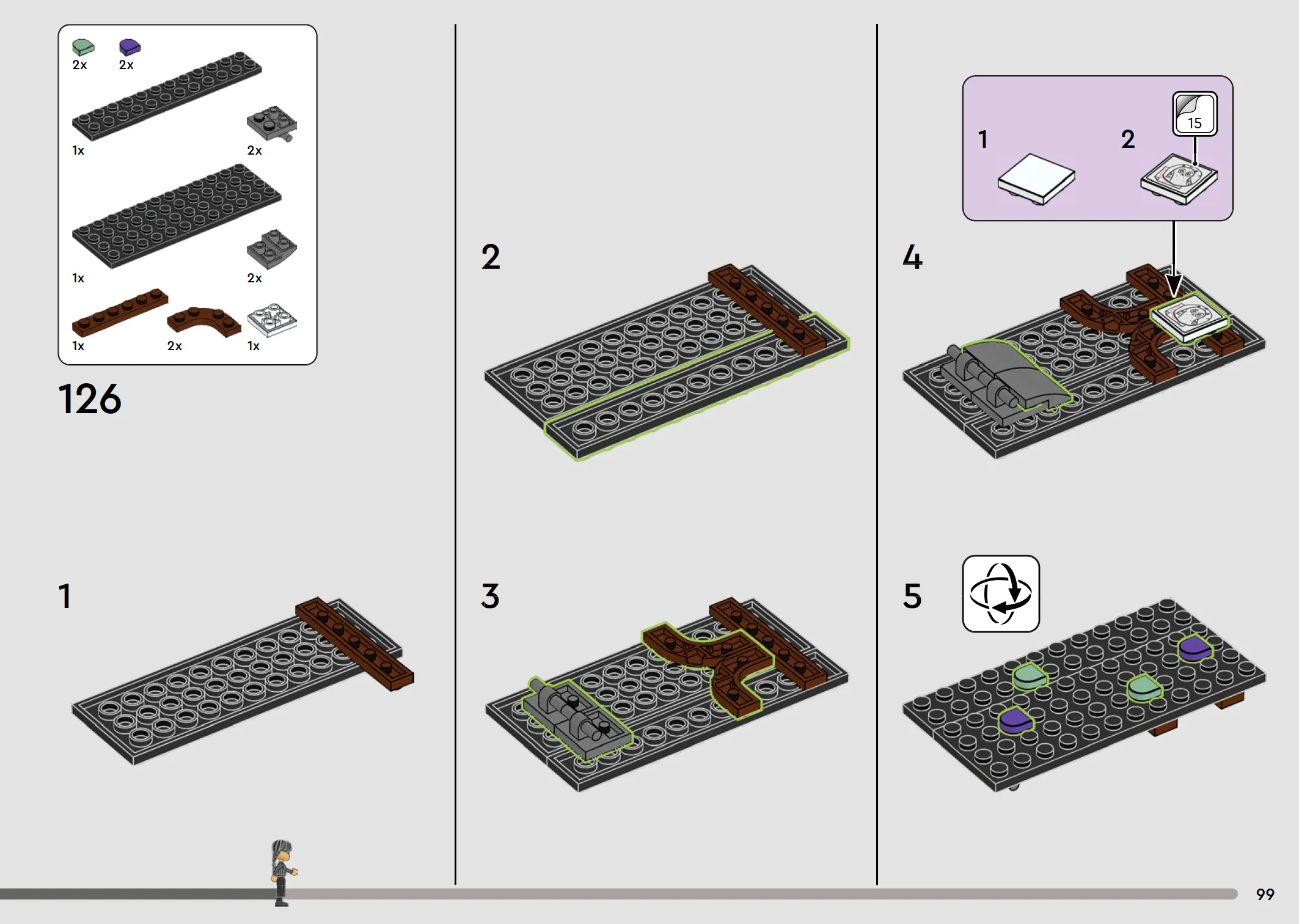 2x 2x

1x 2x

1x 2x

1x 2x 1x

126

1

2

3

1 2

15

4

5

99