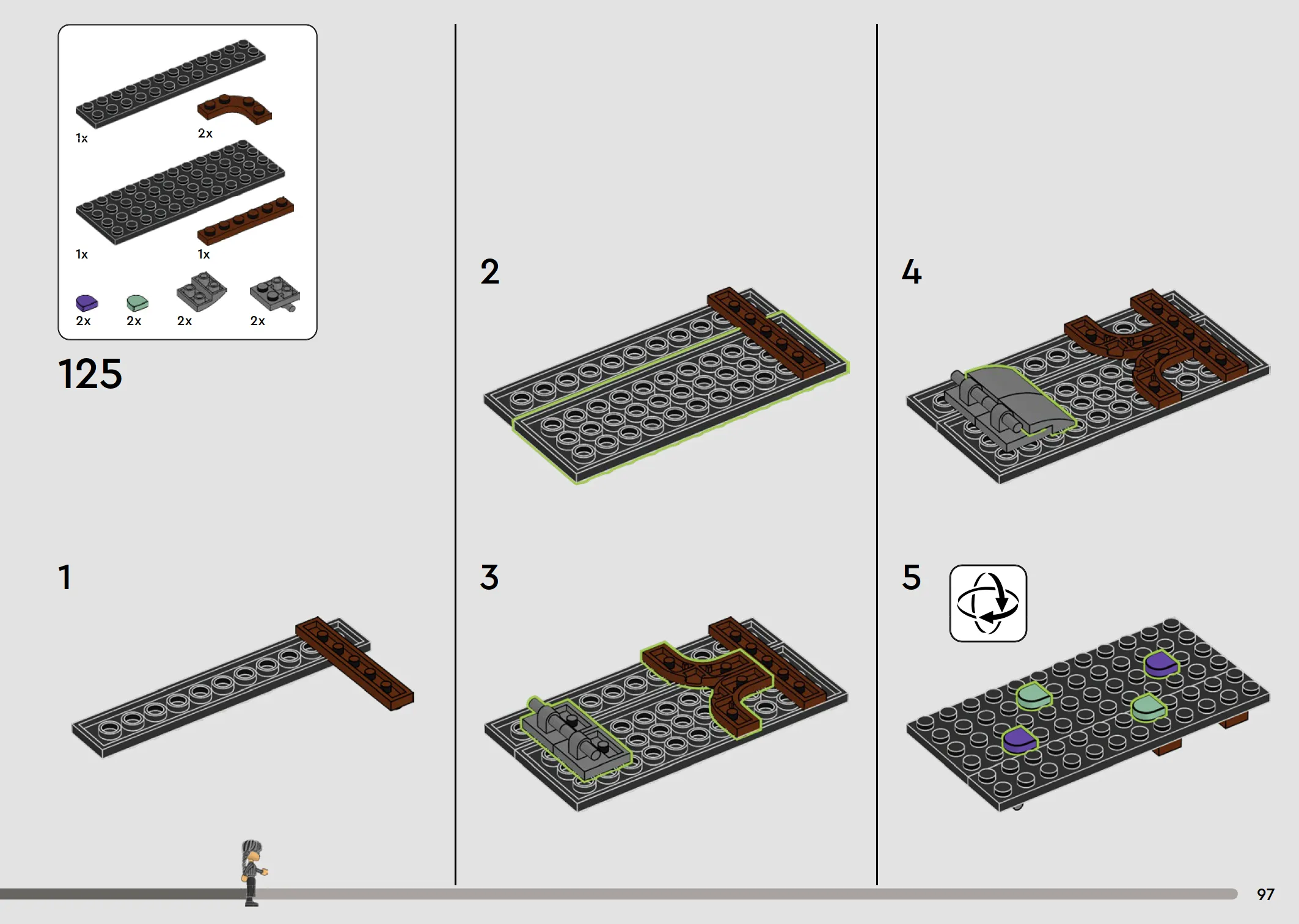 1x 2x

1x 1x

2x 2x 2x 2x

125

1

2

3

4

5

97