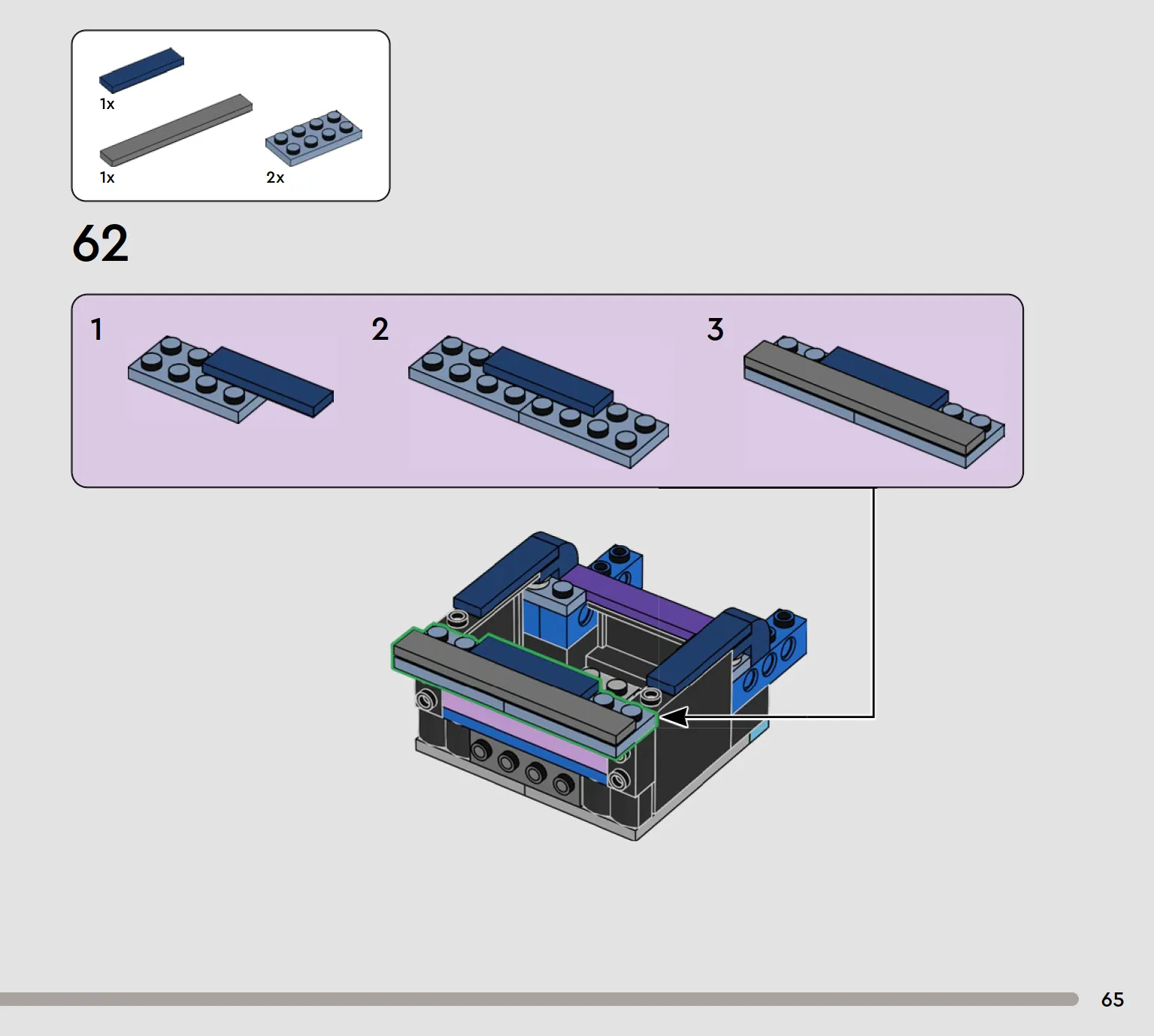 1x

1x

2x

62

1

2

3

65