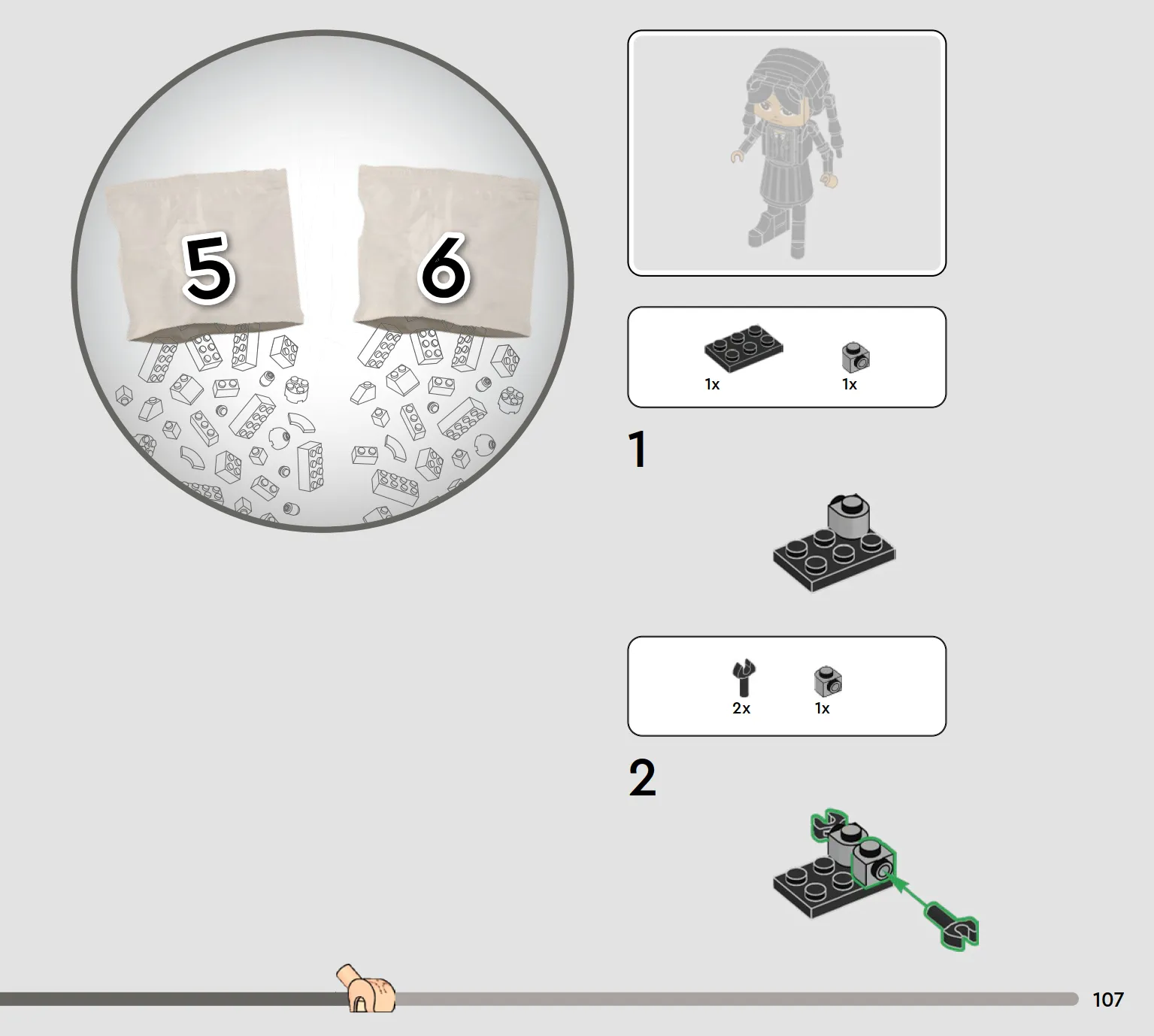 5

6

1x

1x

1

2x

1x

2

107