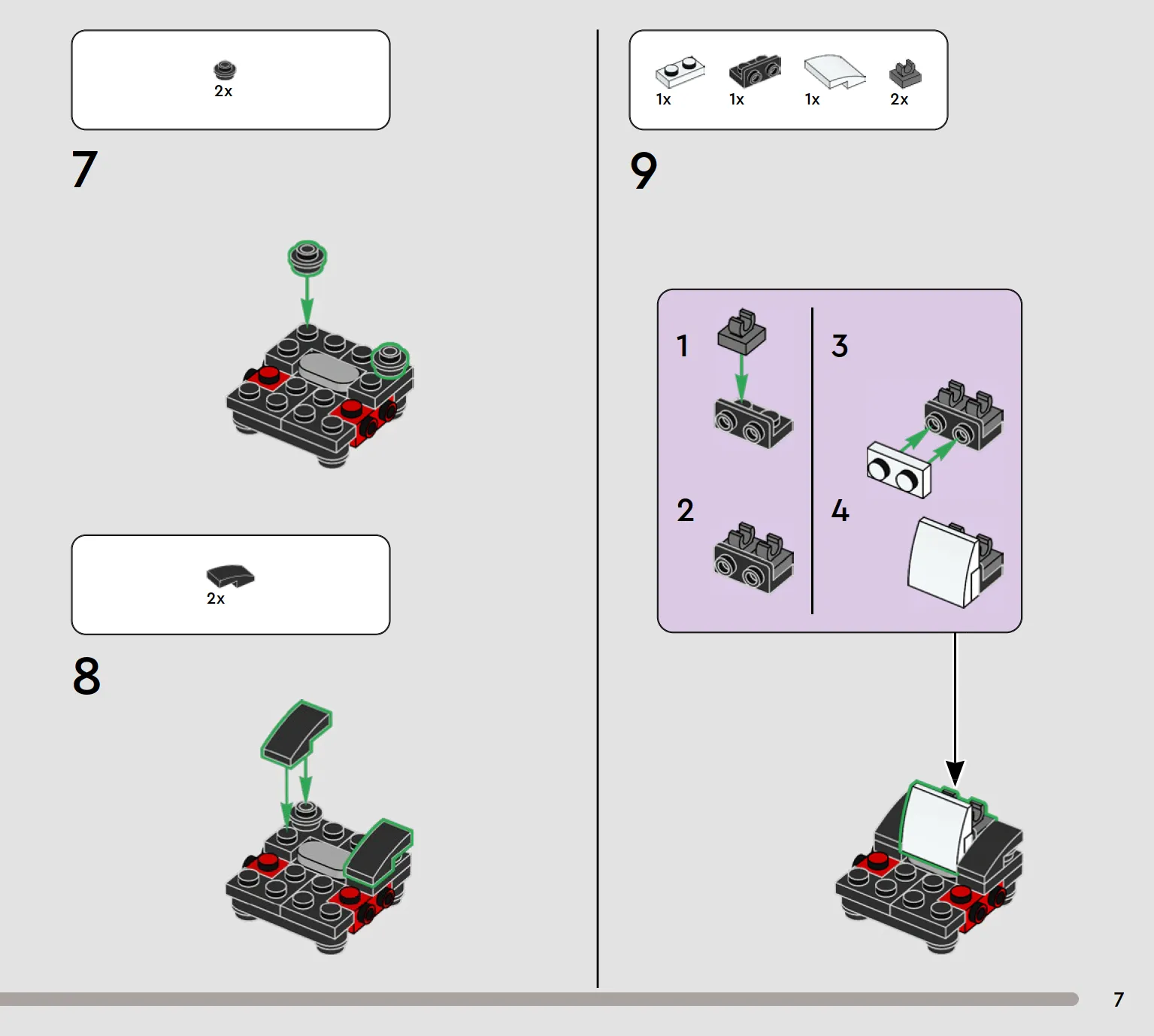 2x

7

2x

8

1x 1x 1x 2x

9

1

2

3

4

7