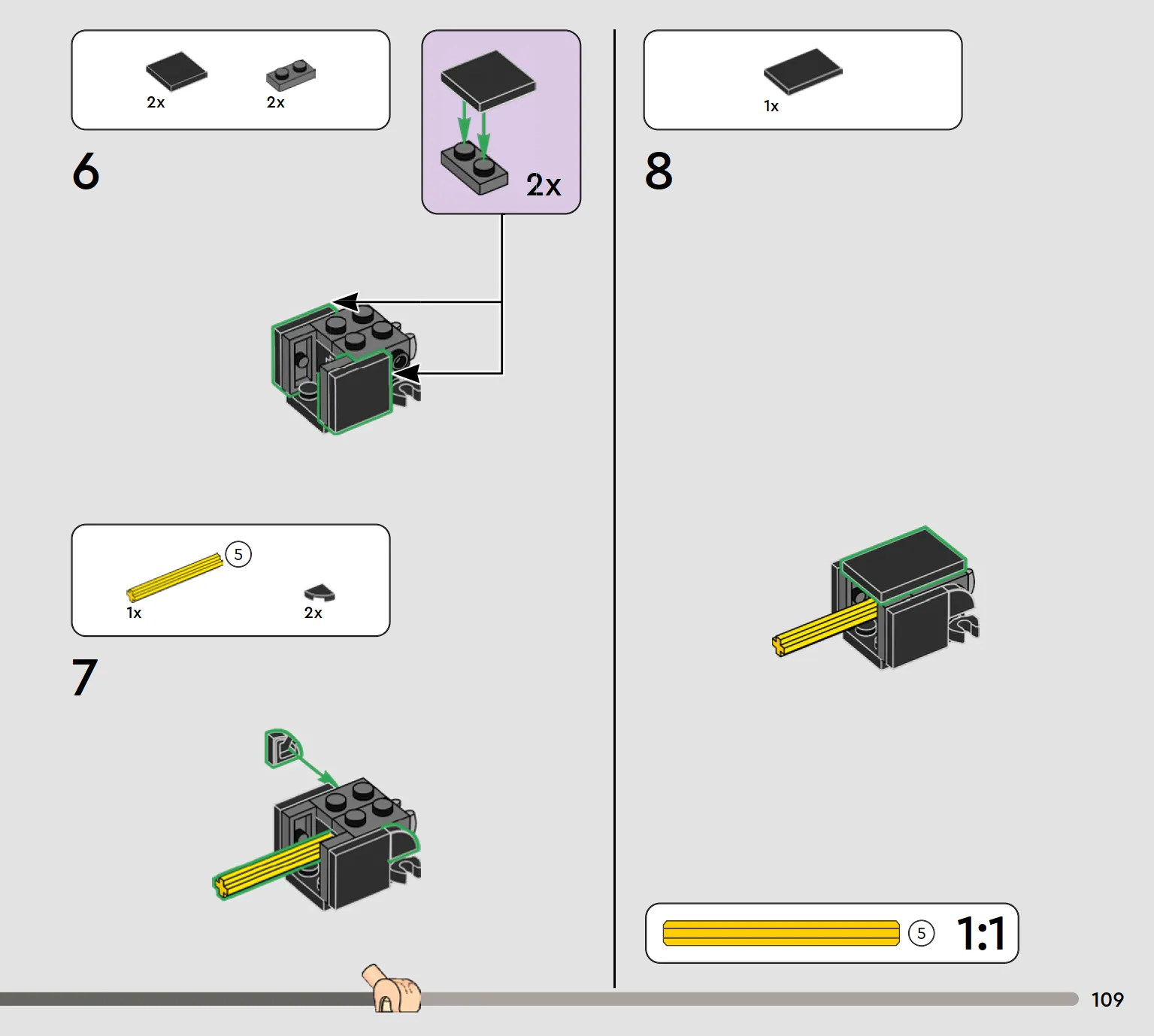 2x 2x

6

2x

5

1x 2x

7

1x

8

5 1:1

109