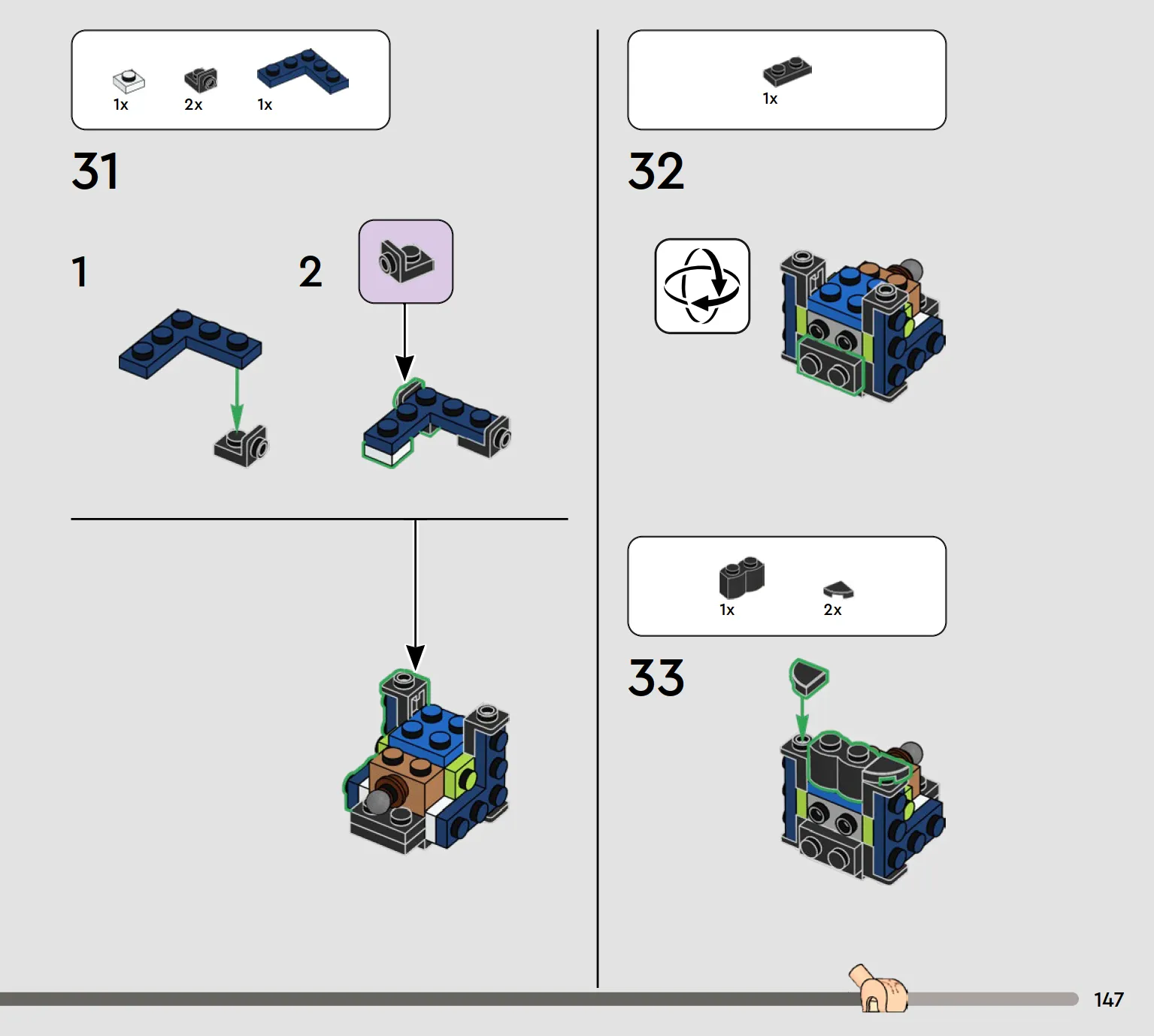 1x 2x 1x

31

1

2

1x

32

1x 2x

33

147