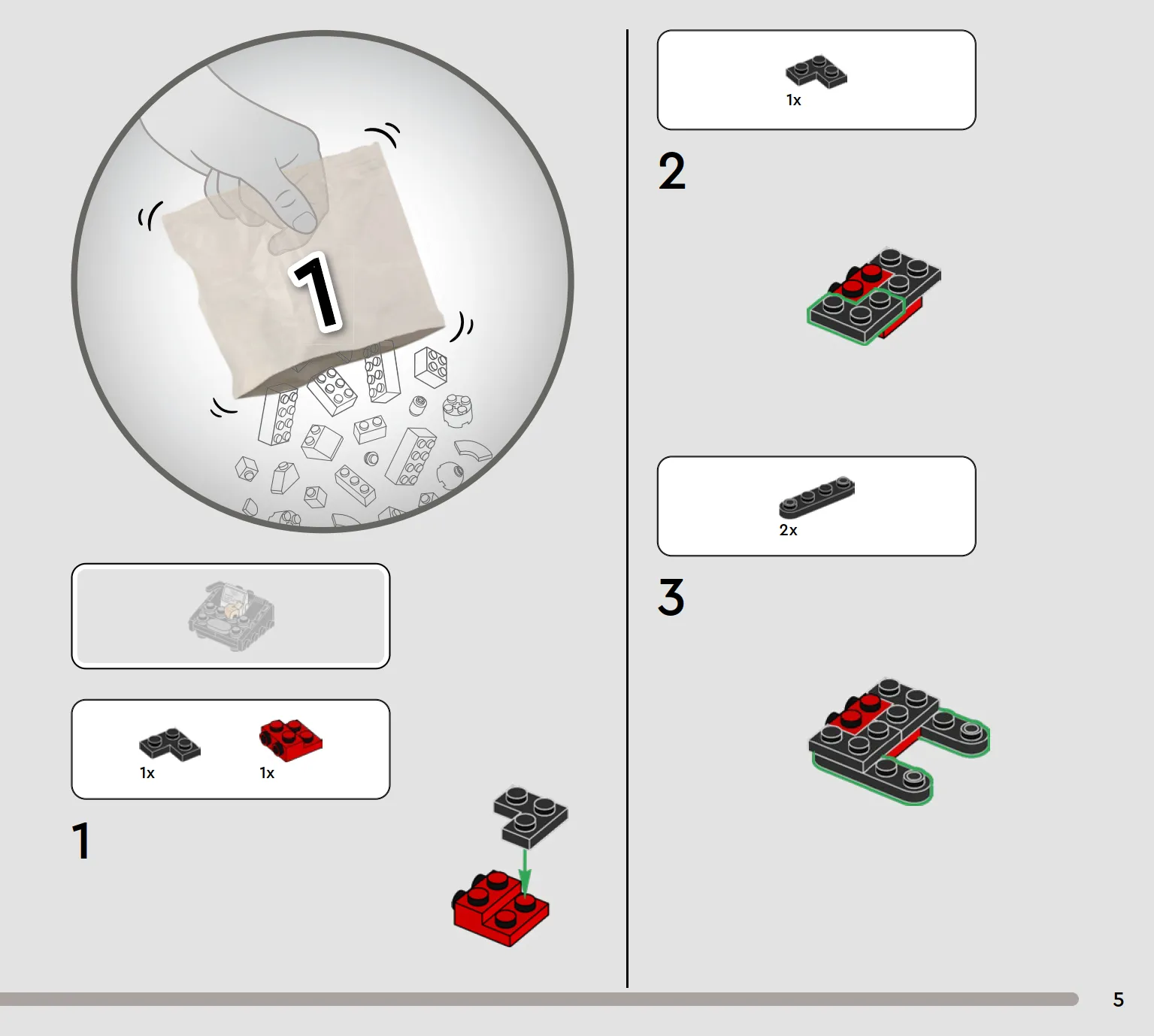 1

1x 1x

1

1x

2

2x

3

5