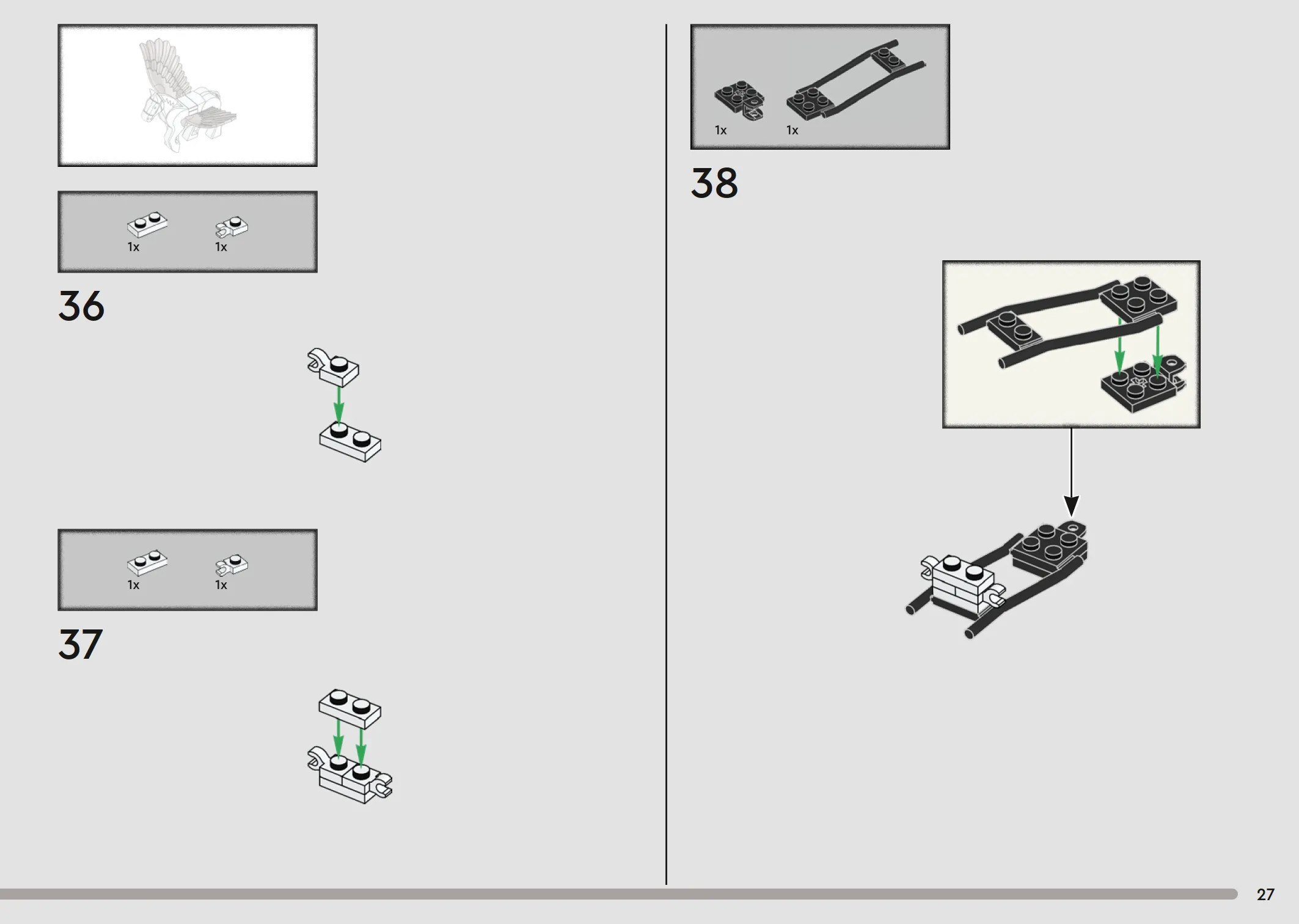 1x 1x

36

1x 1x

37

1x 1x

38

27