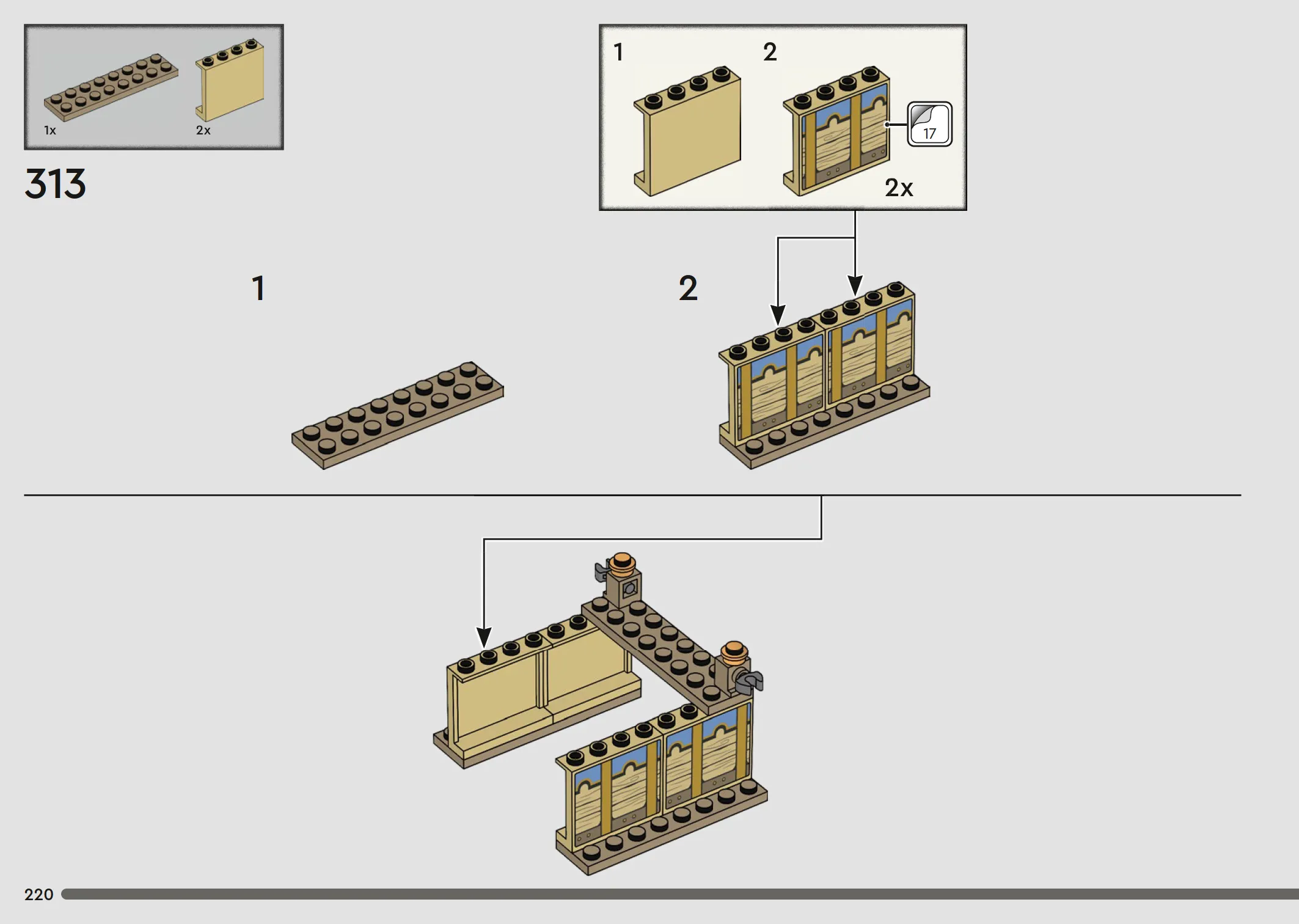 1x

2x

313

1

2

17

2x

1

2

220