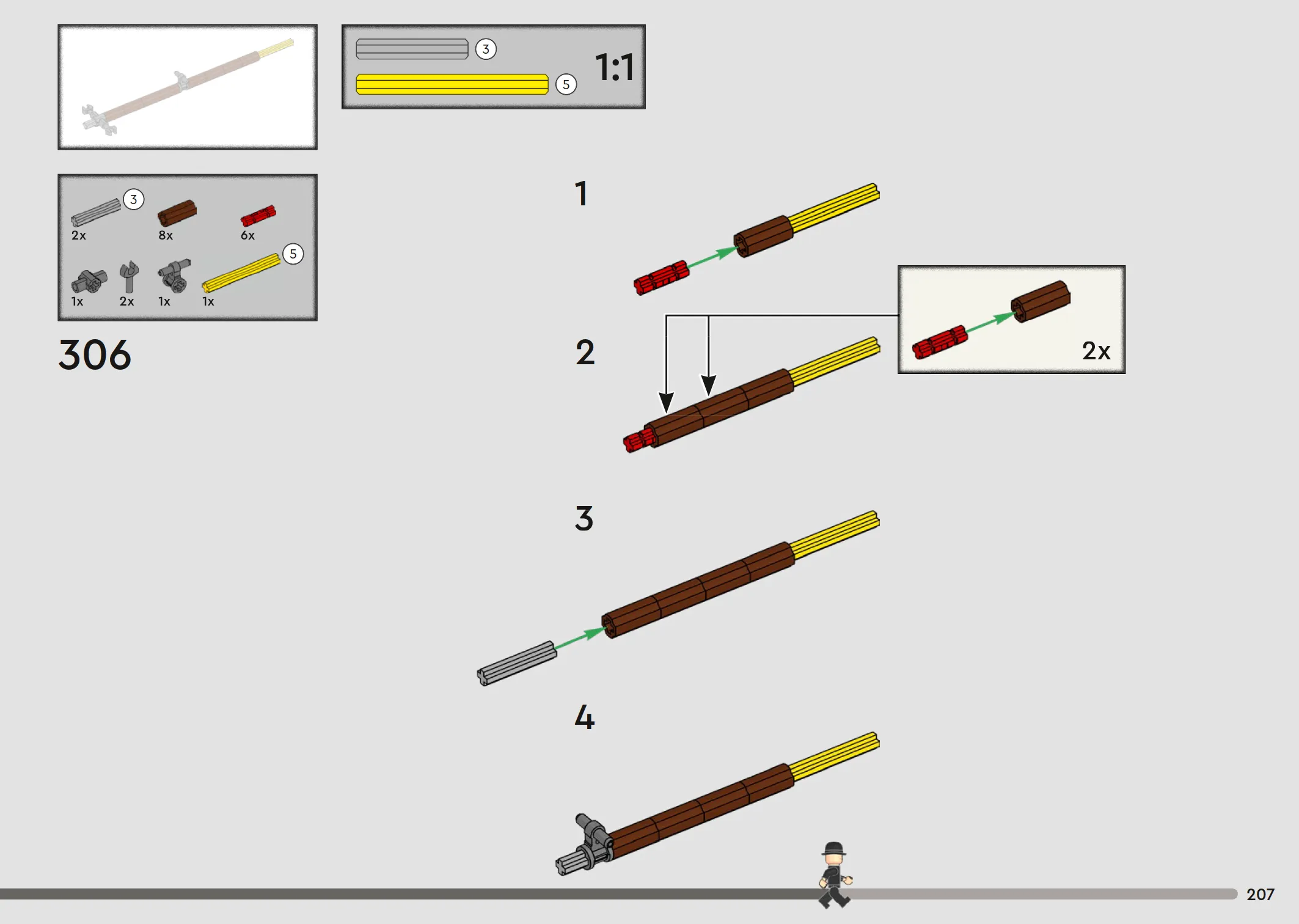 3
5
1:1

3
2x
8x
6x
5
1x
2x
1x
1x

306

1

2

2x

3

4

207