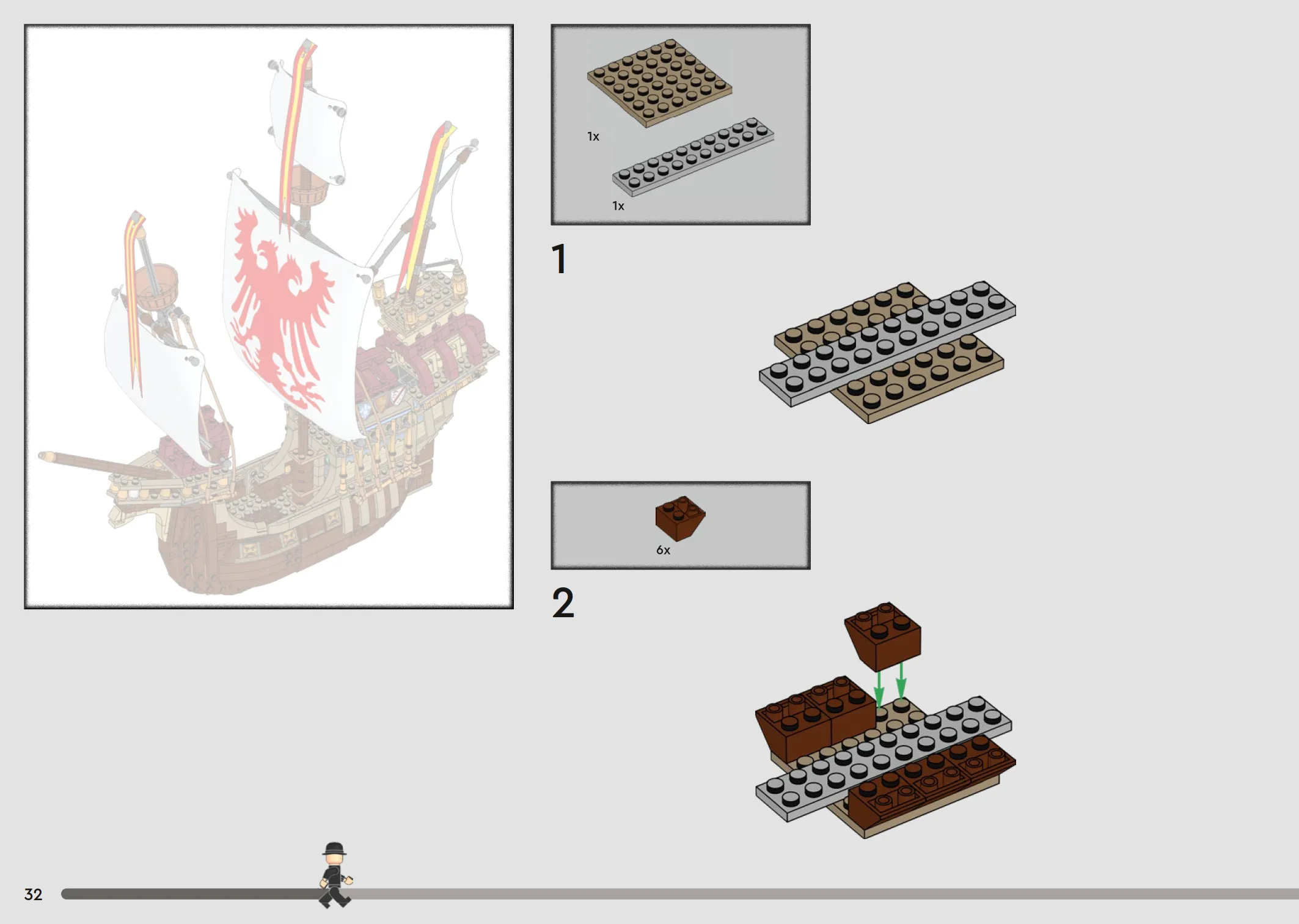 1x

1x

1

6x

2

32