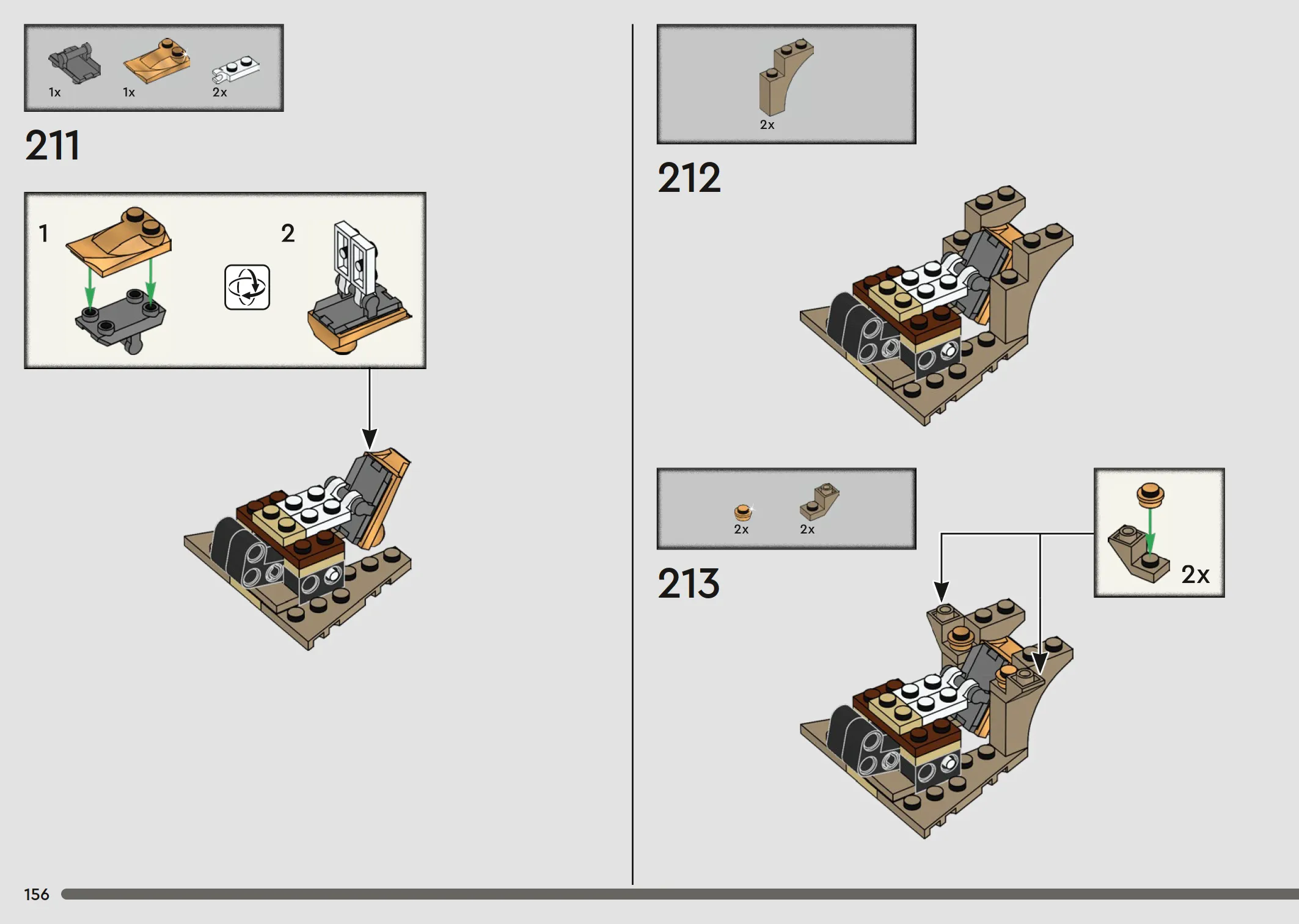 1x 1x 2x

211

1

2

2x

212

2x 2x

213

2x

156