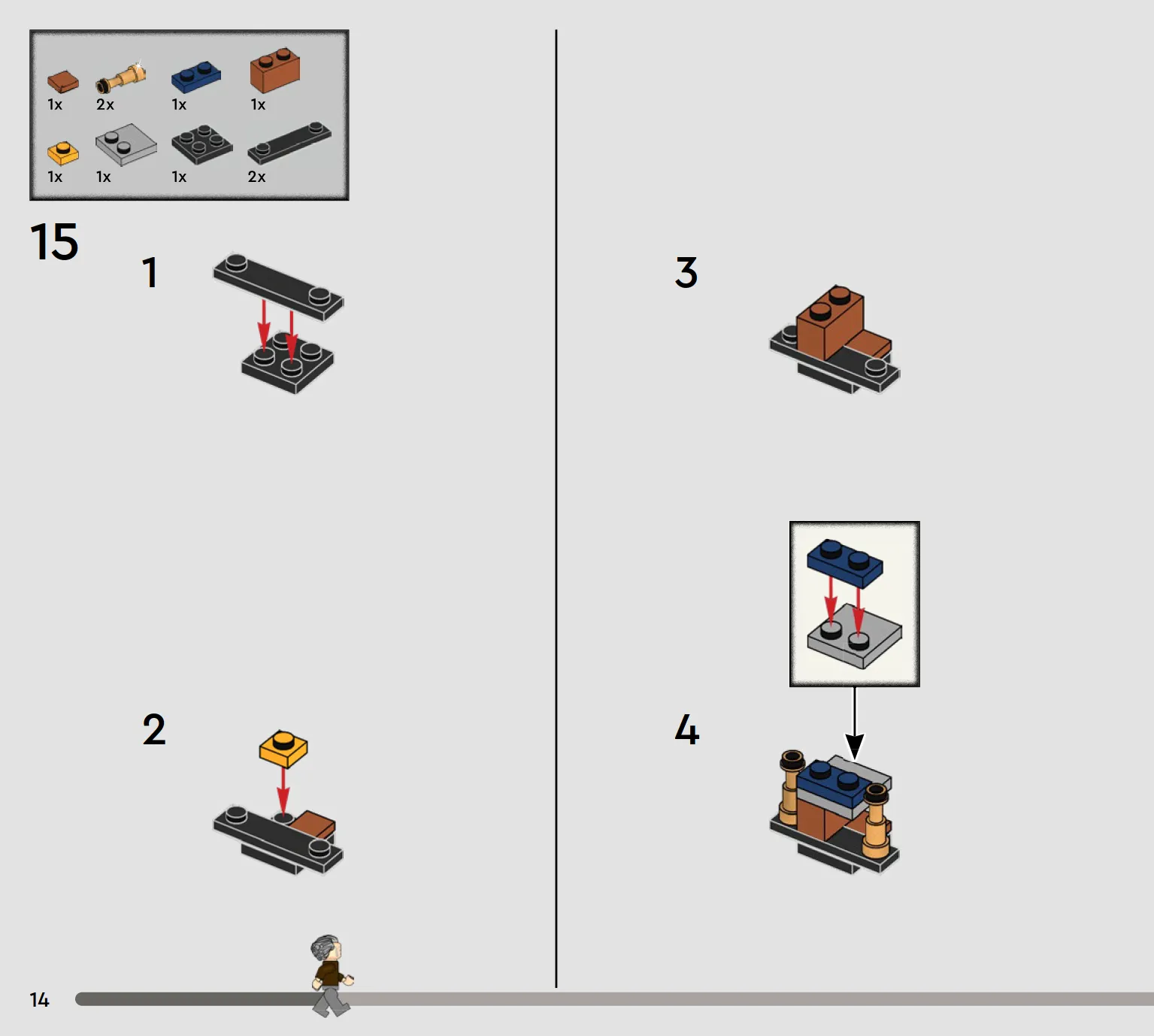 1x 2x 1x 1x
1x 1x 1x 2x

15

1

2

3

4

14