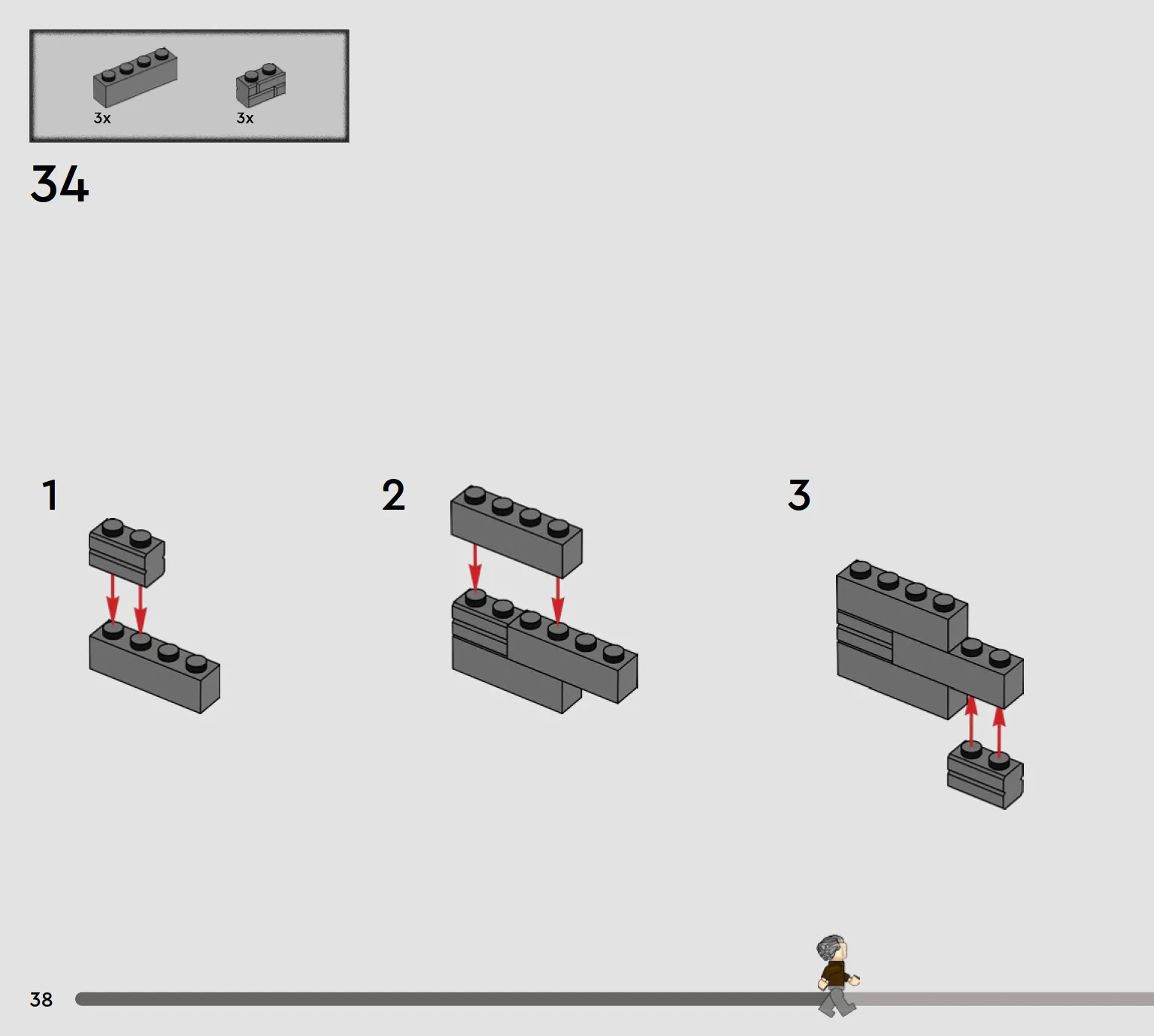 3x
3x

34

1

2

3

38