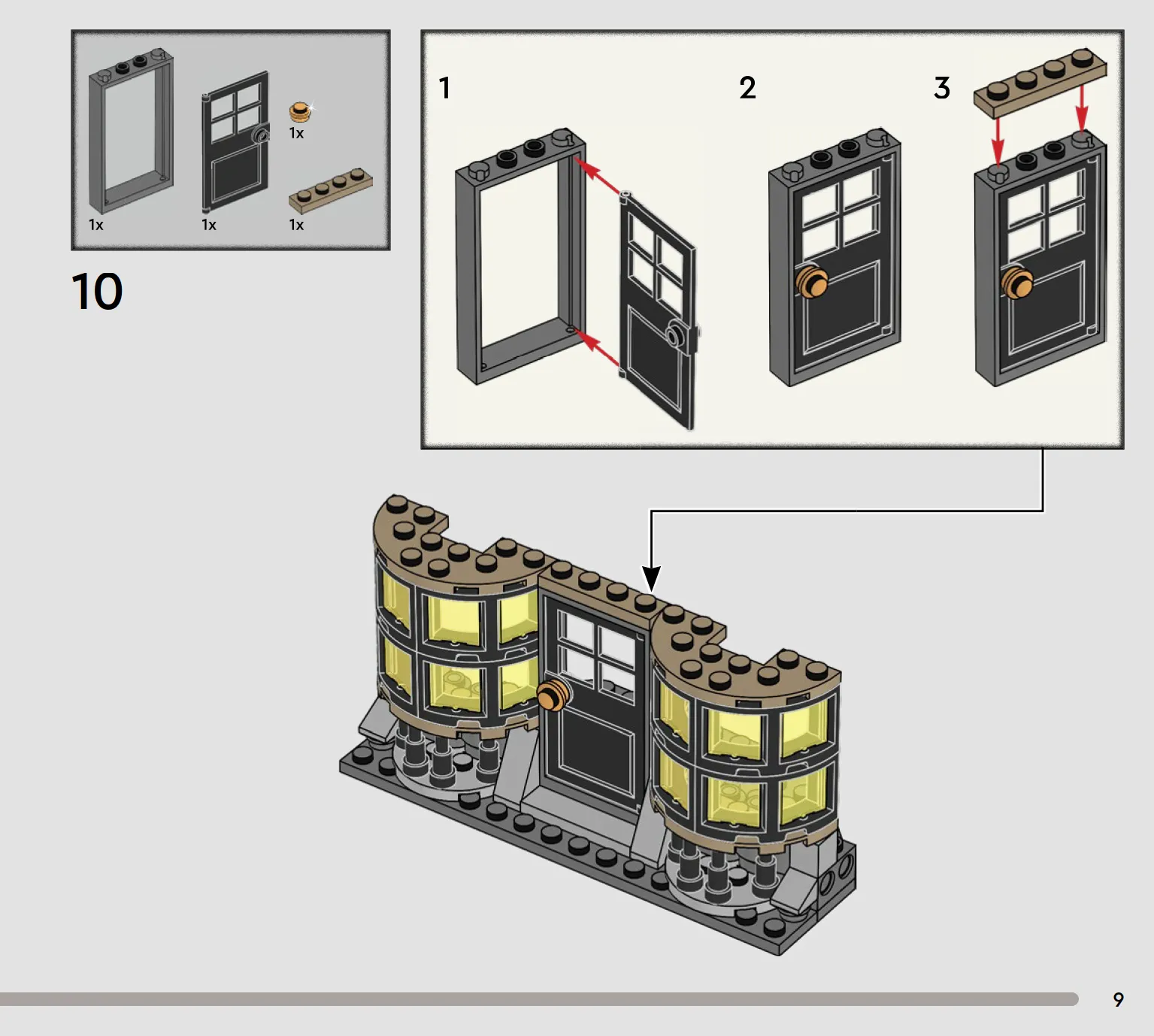 1x
1x
1x
1x

10

1
2
3

9