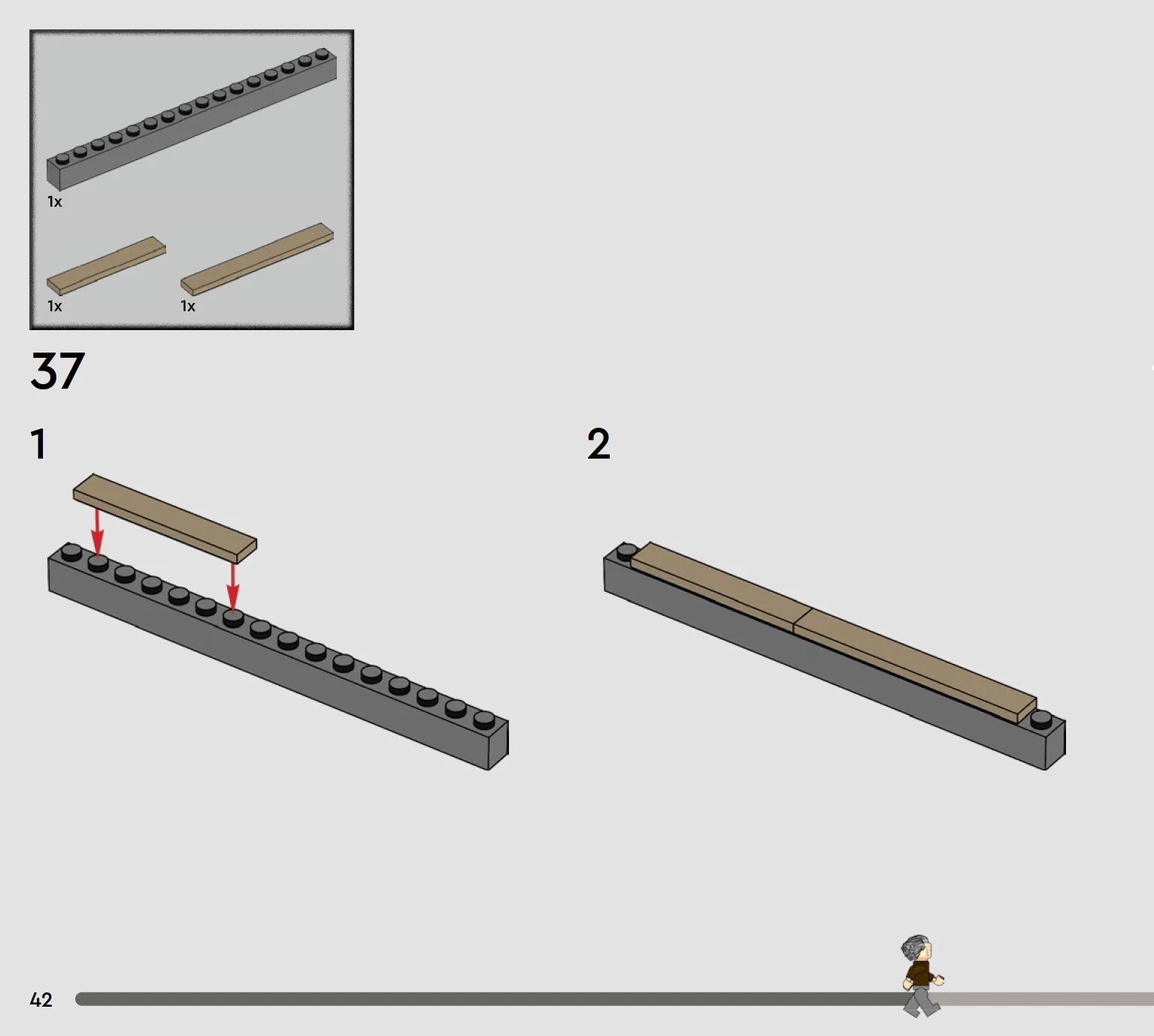 1x

1x

1x

37

1

2

42